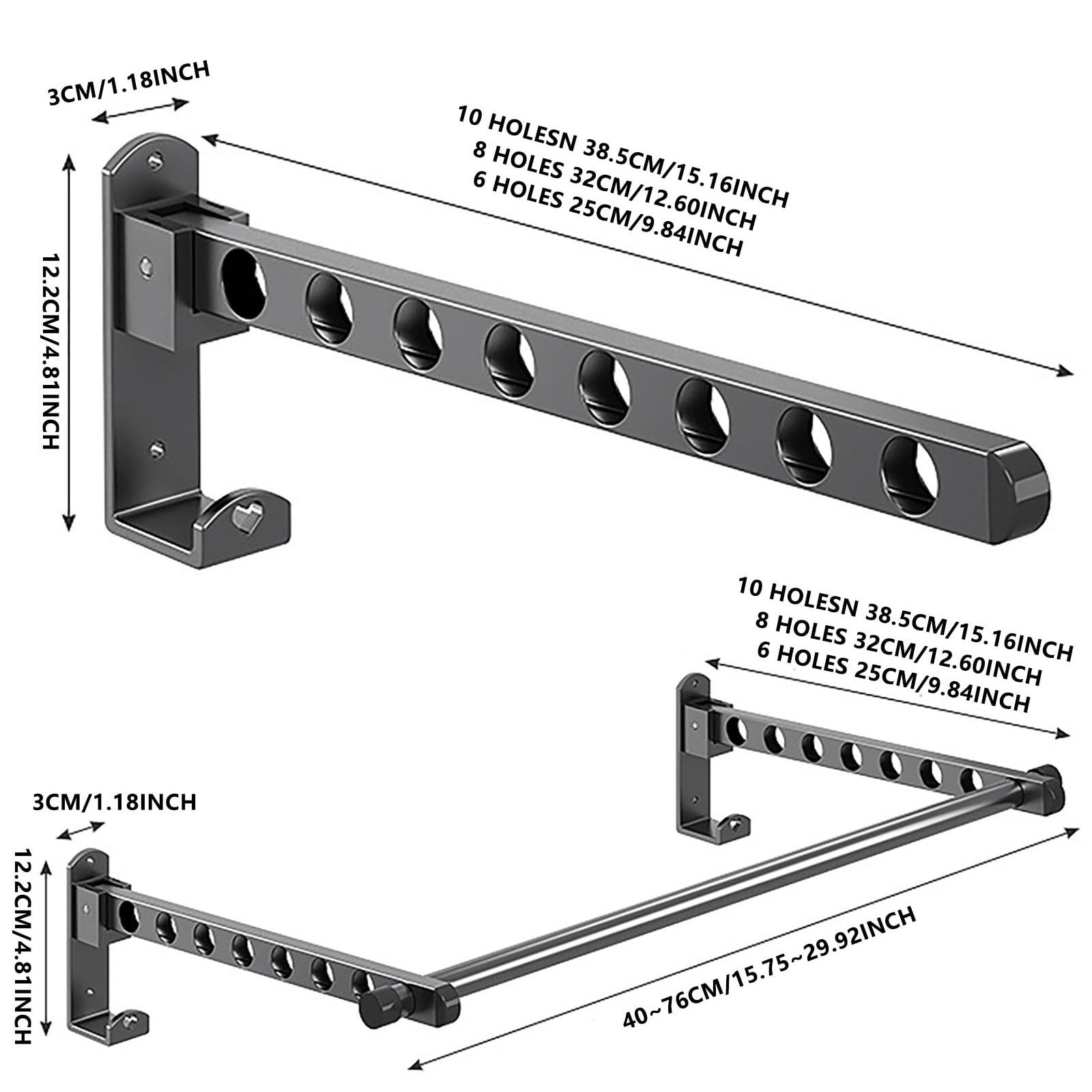 3CM/1.18INCH

10 HOLESN 38.5CM/15.16INCH
8 HOLES 32CM/12.60INCH
6 HOLES 25CM/9.84INCH

12.2CM/4.81INCH

10 HOLESN 38.5CM/15.16INCH
8 HOLES 32CM/12.60INCH
6 HOLES 25CM/9.84INCH

3CM/1.18INCH

12.2CM/4.81INCH

40~76CM/15.75~29.92INCH