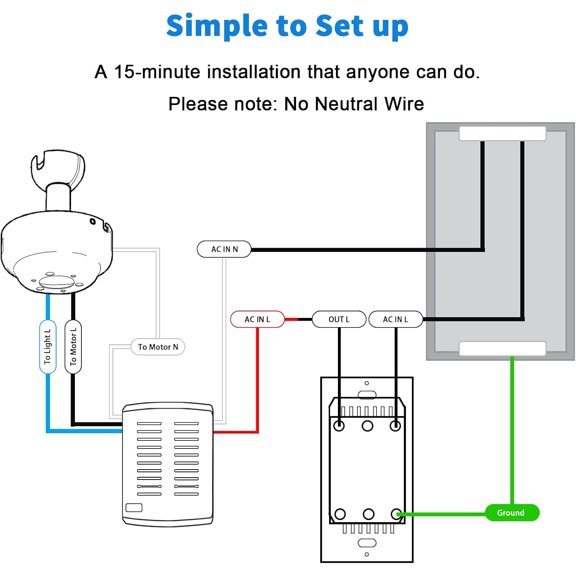 Simple to Set up

A 15-minute installation that anyone can do.

Please note: No Neutral Wire

AC IN N

AC IN L

OUT L

AC IN L

To Light L

To Motor L

To Motor N

Ground