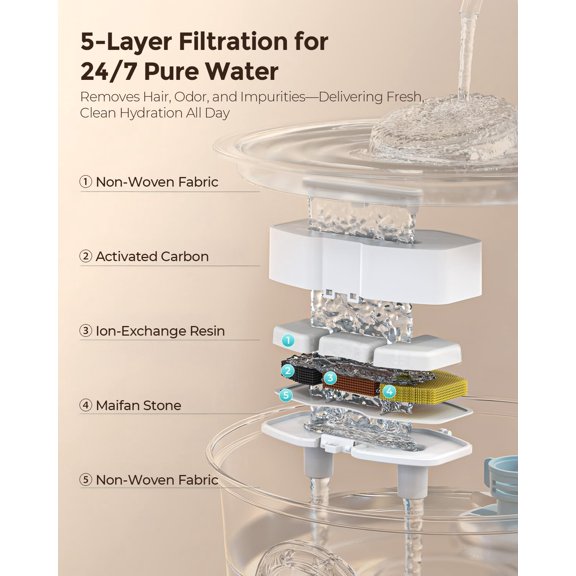 5-Layer Filtration for 24/7 Pure Water

Removes Hair, Odor, and Impurities—Delivering Fresh, Clean Hydration All Day

① Non-Woven Fabric

② Activated Carbon

③ Ion-Exchange Resin

④ Maifan Stone

⑤ Non-Woven Fabric

1

2

3

4

5