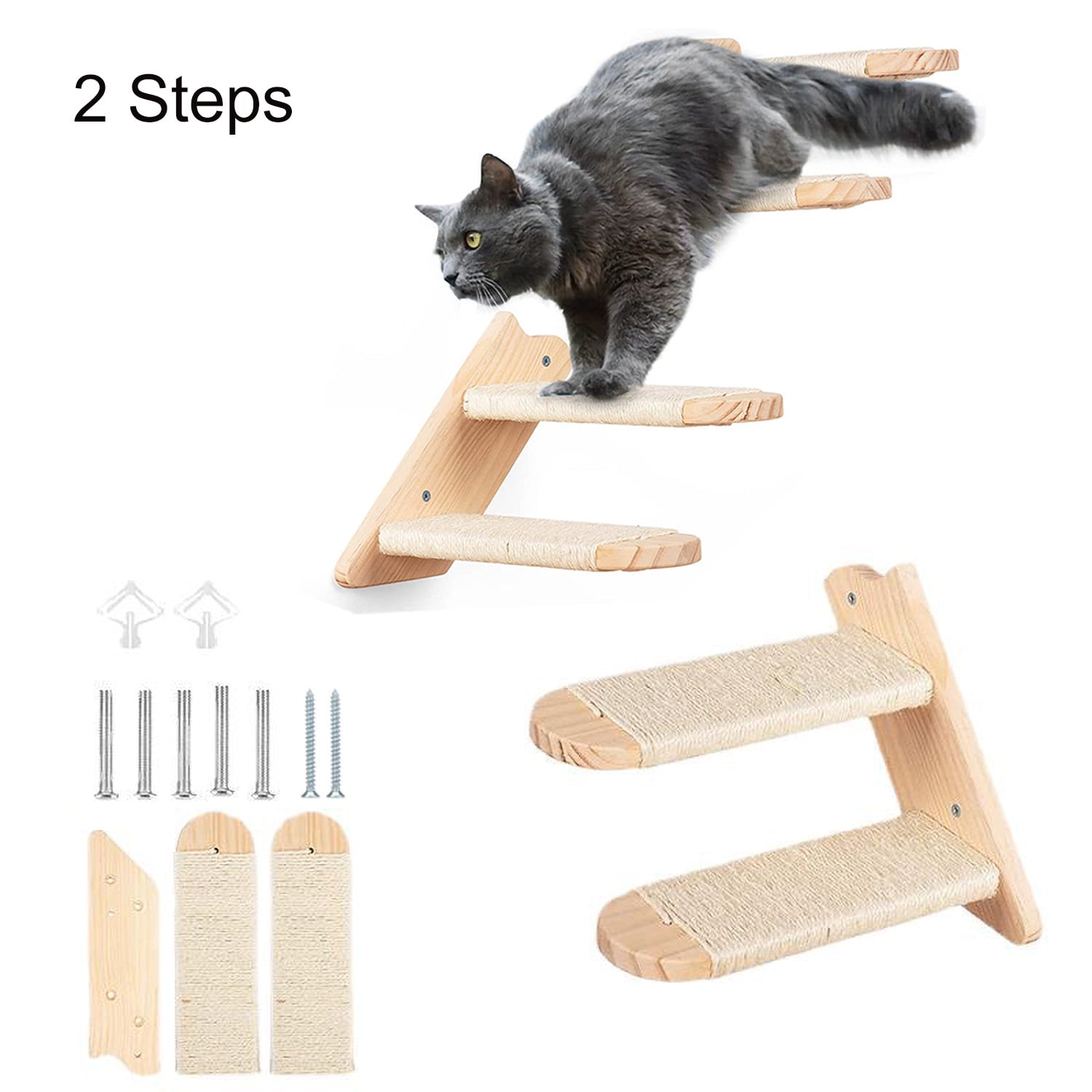 2 Steps