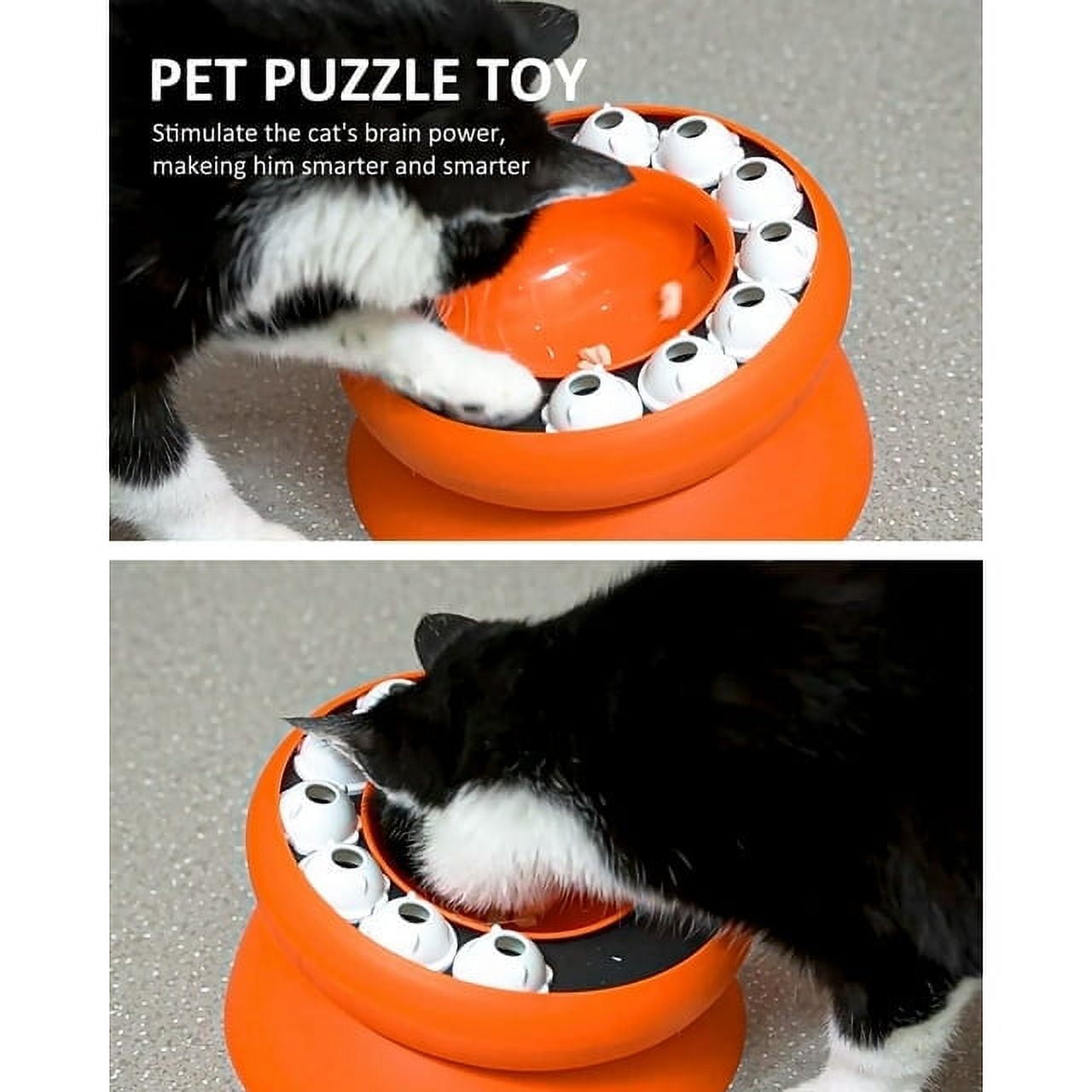 PET PUZZLE TOY

Stimulate the cat's brain power, makeing him smarter and smarter