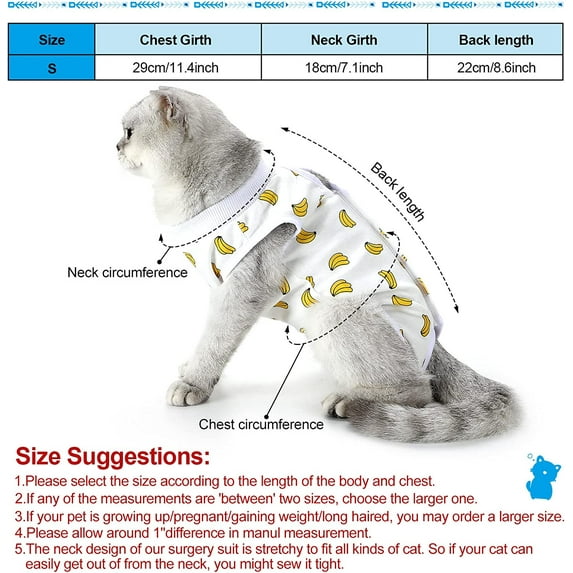 | Size | Chest Girth | Neck Girth | Back length |
|---|---|---|---|
| S | 29cm/11.4inch | 18cm/7.1inch | 22cm/8.6inch |

Back length

Neck circumference

Chest circumference

Size Suggestions:

1.Please select the size according to the length of the body and chest.
2.If any of the measurements are 'between' two sizes, choose the larger one.
3.If your pet is growing up/pregnant/gaining weight/long haired, you may order a larger size.
4.Please allow around 1"difference in manul measurement.
5.The neck design of our surgery suit is stretchy to fit all kinds of cat. So if your cat can easily get out of from the neck, you might sew it tight.