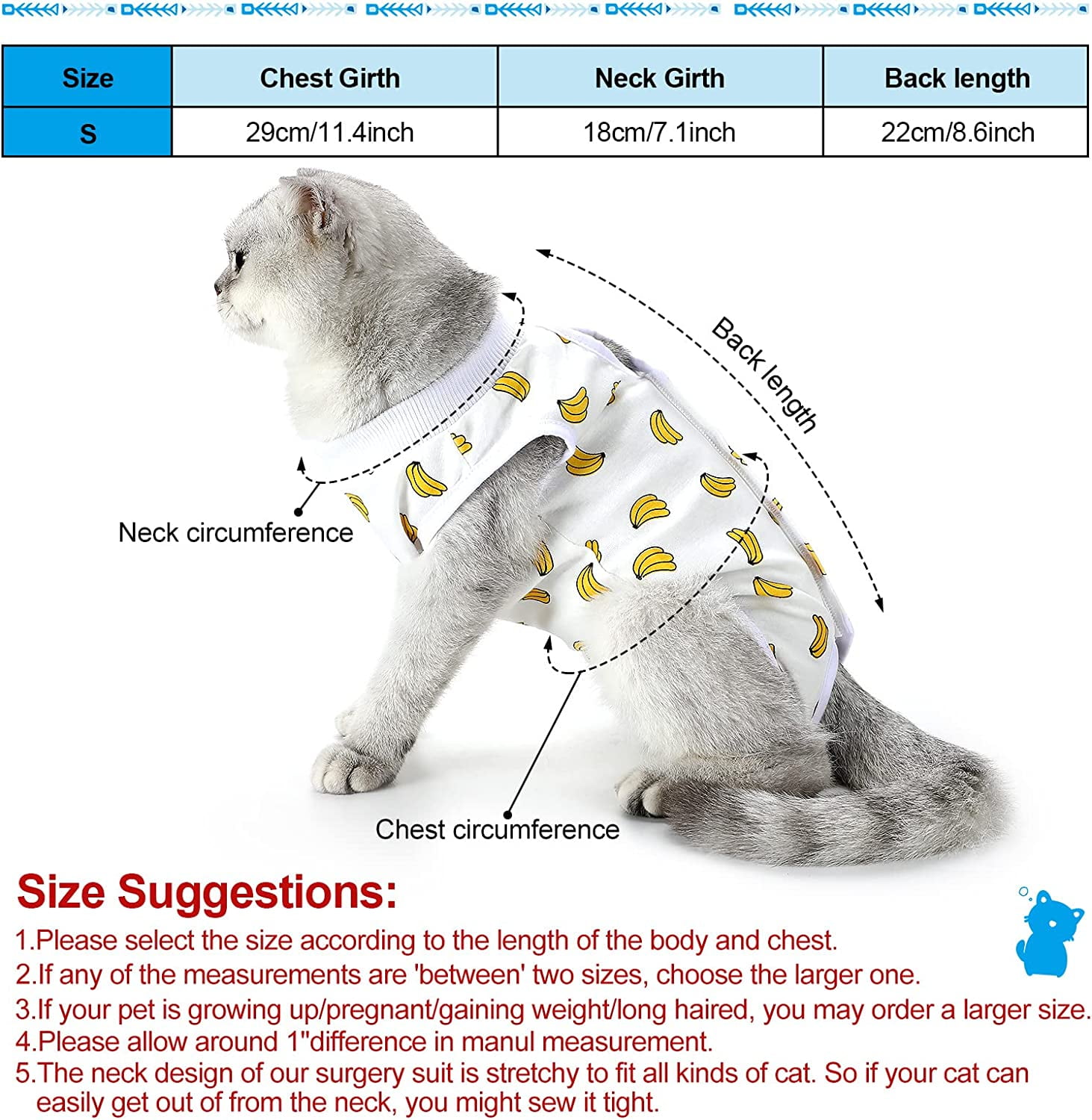 | Size | Chest Girth | Neck Girth | Back length |
|---|---|---|---|
| S | 29cm/11.4inch | 18cm/7.1inch | 22cm/8.6inch |

Back length

Neck circumference

Chest circumference

Size Suggestions:

1.Please select the size according to the length of the body and chest.
2.If any of the measurements are 'between' two sizes, choose the larger one.
3.If your pet is growing up/pregnant/gaining weight/long haired, you may order a larger size.
4.Please allow around 1''difference in manul measurement.
5.The neck design of our surgery suit is stretchy to fit all kinds of cat. So if your cat can easily get out of from the neck, you might sew it tight.