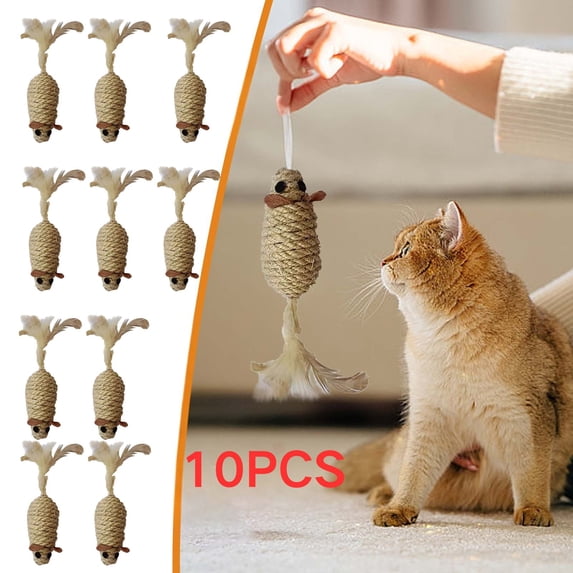 10PCS