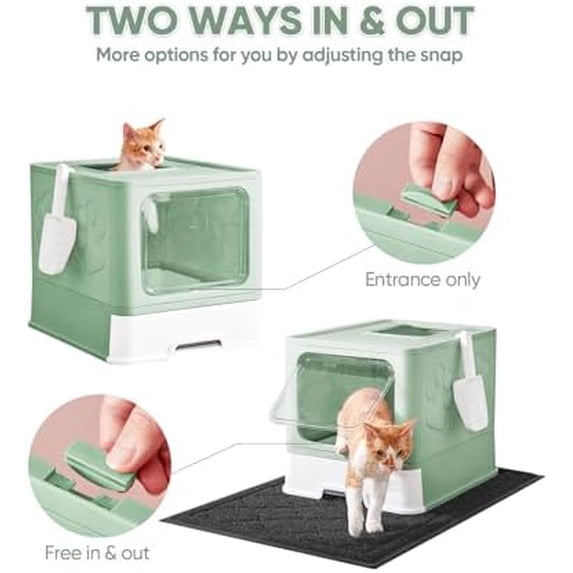 TWO WAYS IN & OUT
More options for you by adjusting the snap

Entrance only

Free in & out