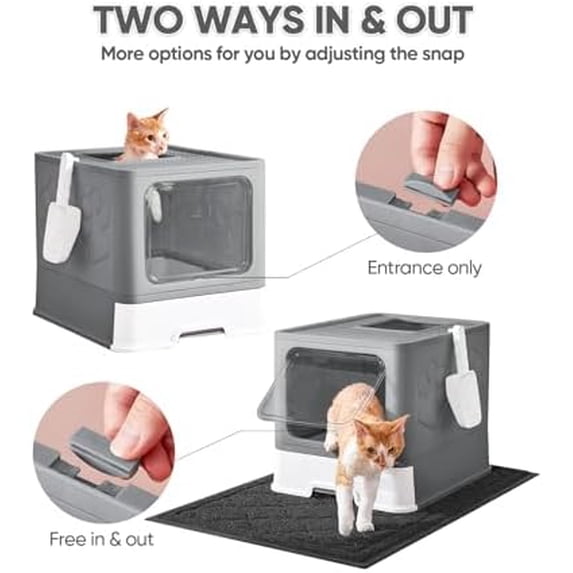 TWO WAYS IN & OUT
More options for you by adjusting the snap

Entrance only

Free in & out