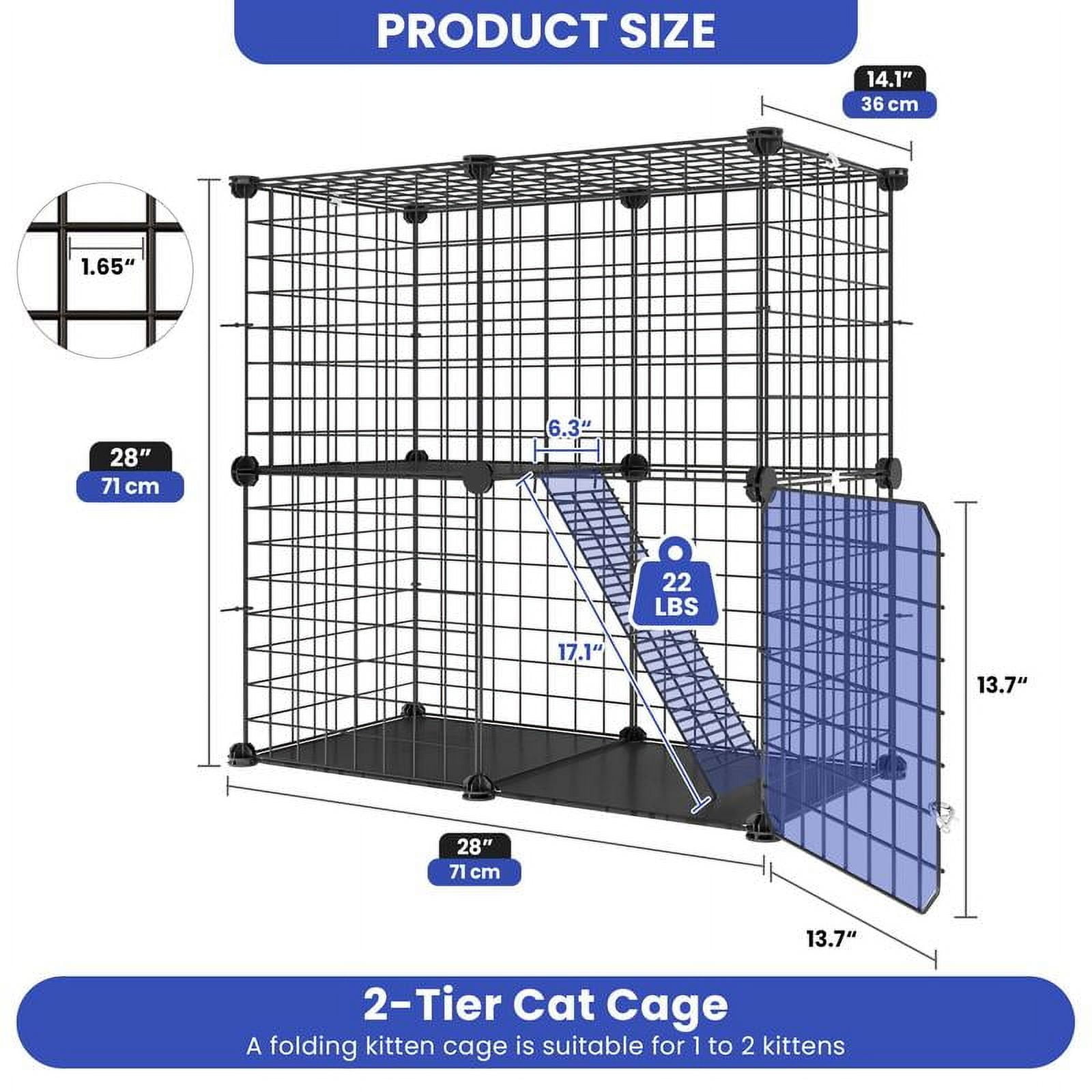 PRODUCT SIZE

14.1″
36 cm

1.65″

28″
71 cm

6.3″

22 LBS

17.1″

13.7″

28″
71 cm

13.7″

2-Tier Cat Cage
A folding kitten cage is suitable for 1 to 2 kittens