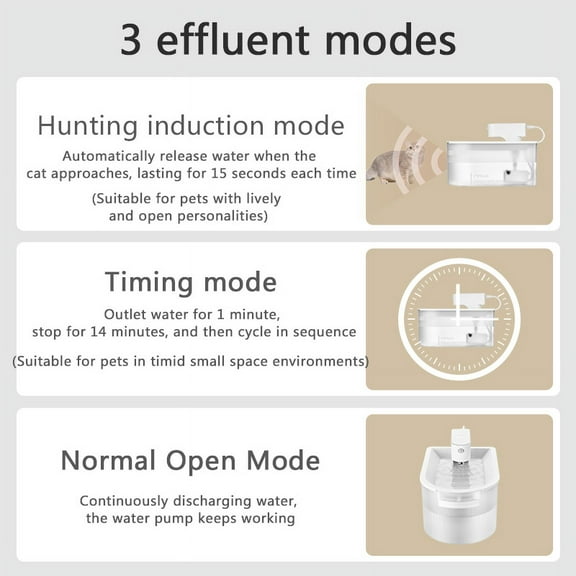 3 effluent modes

Hunting induction mode

Automatically release water when the cat approaches, lasting for 15 seconds each time

(Suitable for pets with lively and open personalities)

Timing mode

Outlet water for 1 minute, stop for 14 minutes, and then cycle in sequence

(Suitable for pets in timid small space environments)

Normal Open Mode

Continuously discharging water, the water pump keeps working