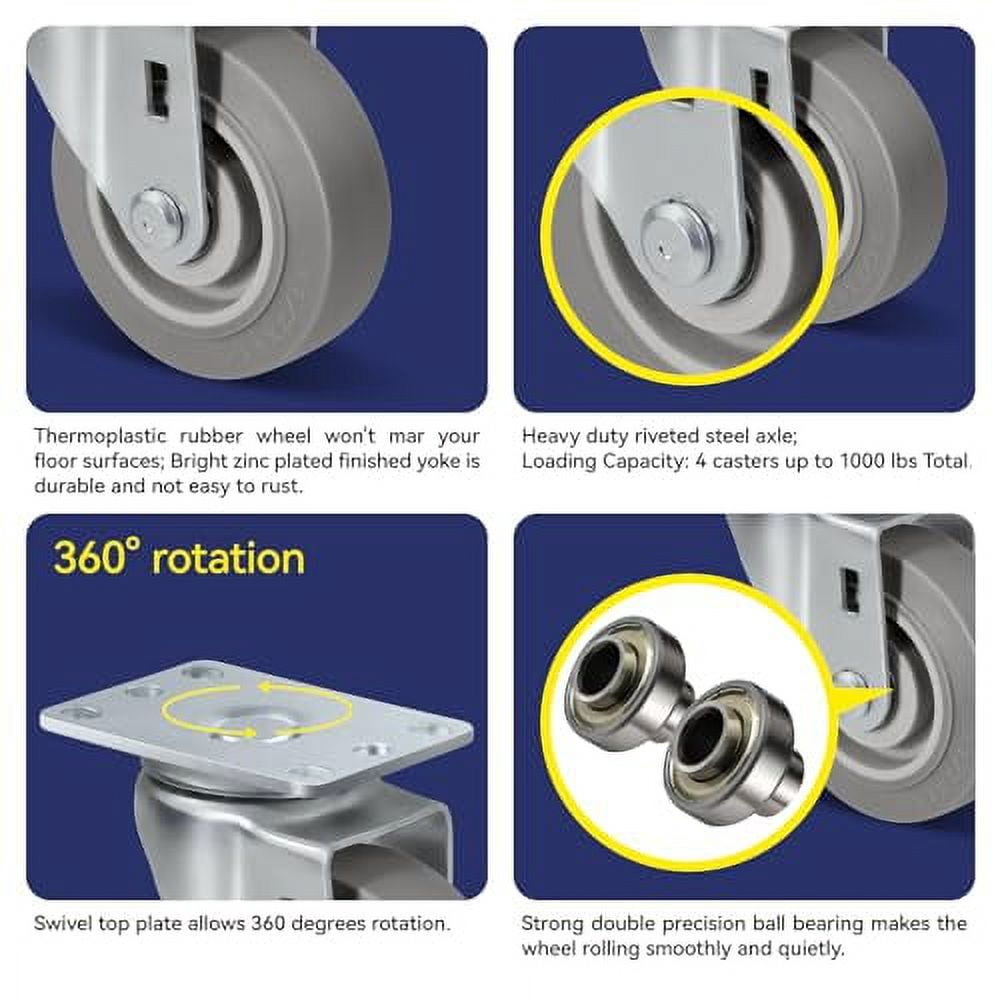 Thermoplastic rubber wheel won't mar your floor surfaces; Bright zinc plated finished yoke is durable and not easy to rust.

Heavy duty riveted steel axle;
Loading Capacity: 4 casters up to 1000 lbs Total.

360° rotation

Swivel top plate allows 360 degrees rotation.

Strong double precision ball bearing makes the wheel rolling smoothly and quietly.