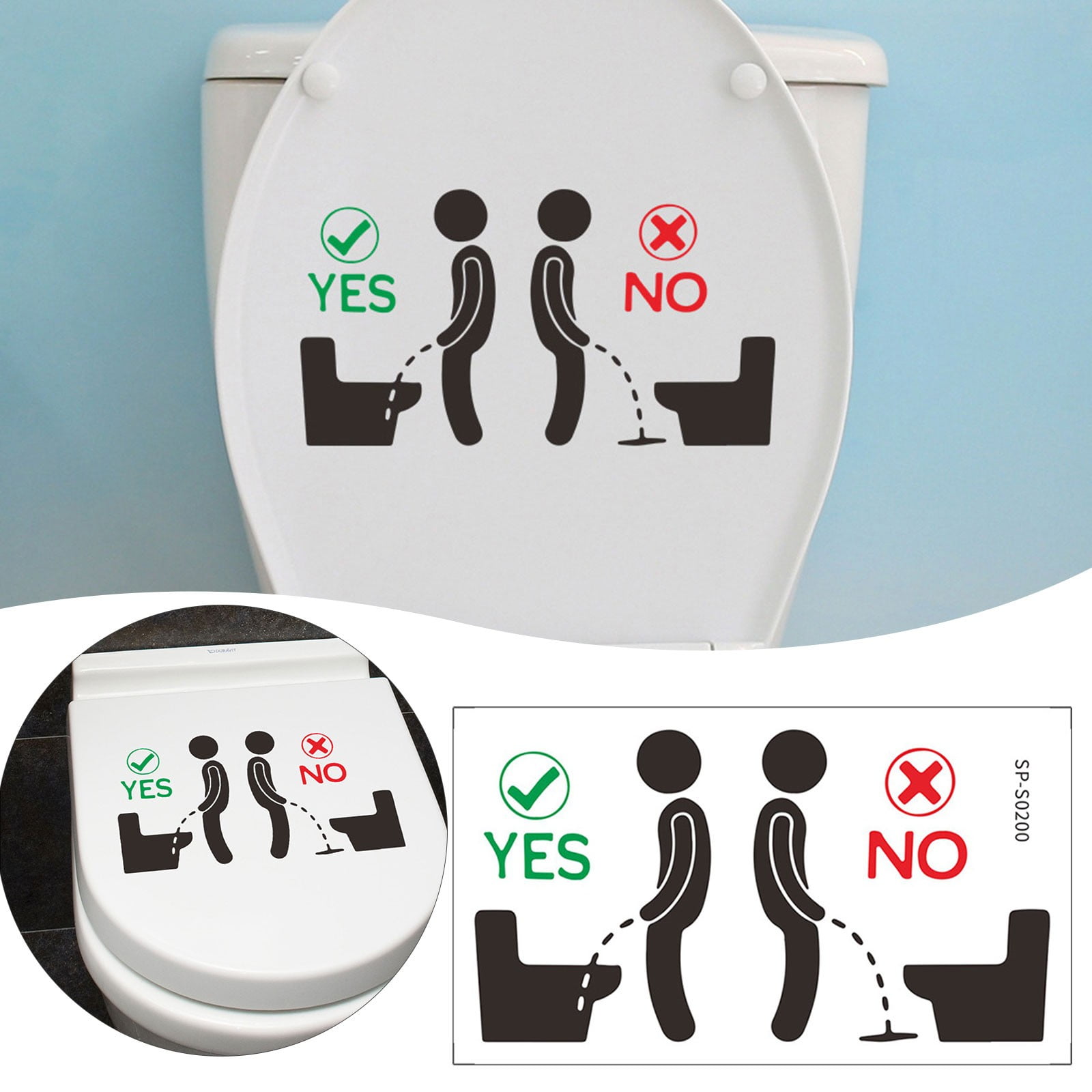 YES

NO

DURAVIT

YES

NO

YES

NO

SP-S0200