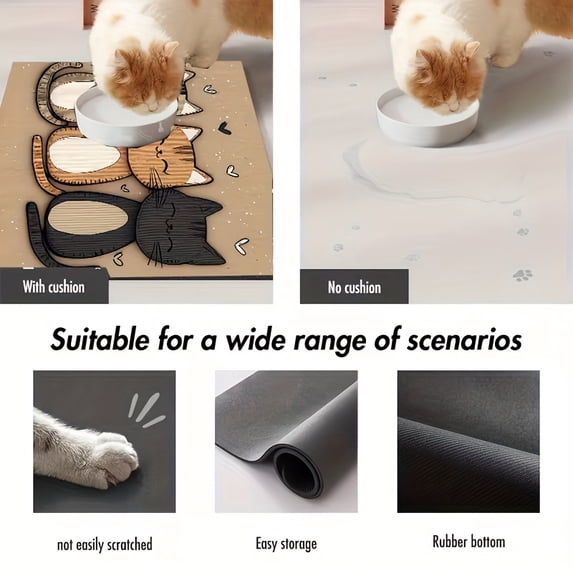 With cushion

No cushion

Suitable for a wide range of scenarios

not easily scratched

Easy storage

Rubber bottom