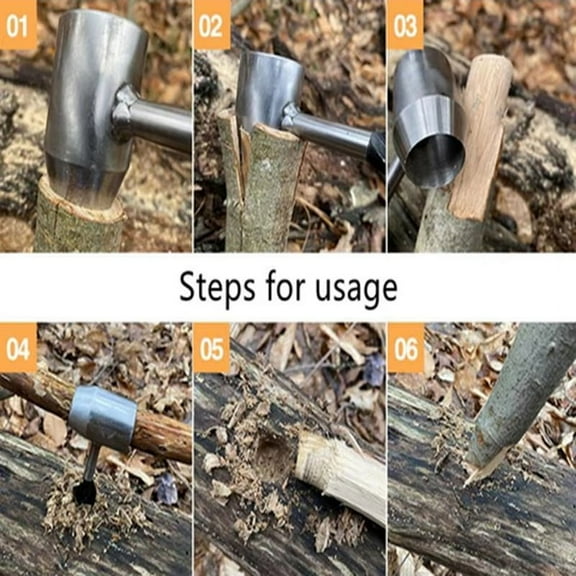 01

02

03

Steps for usage

04

05

06