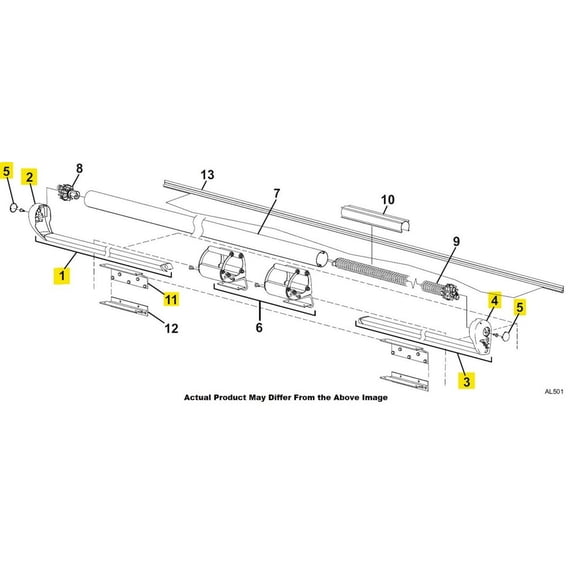 5
2
8
13
7
10
9
1
11
12
6
4
5
3

Actual Product May Differ From the Above Image

AL501