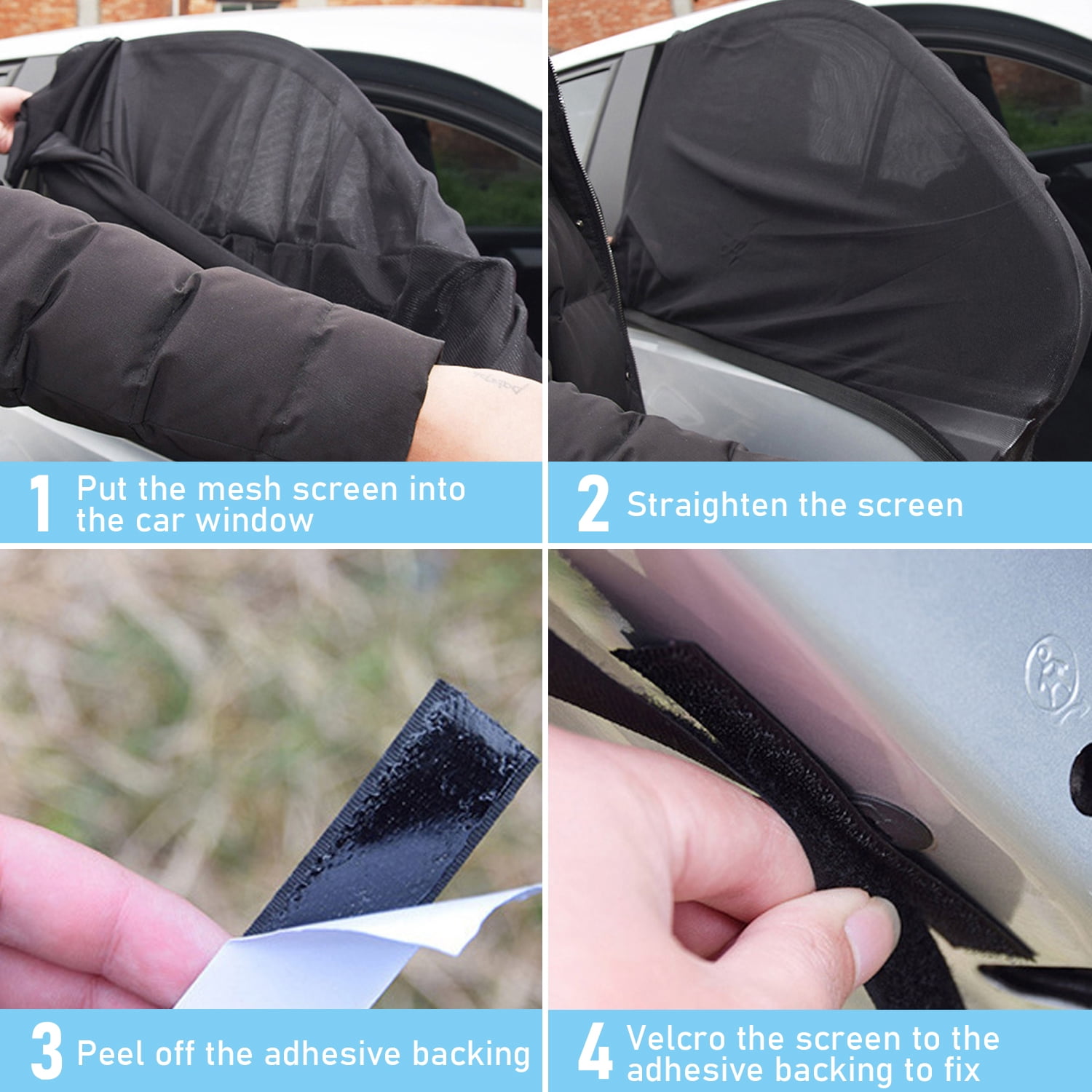 1 Put the mesh screen into the car window

2 Straighten the screen

3 Peel off the adhesive backing

4 Velcro the screen to the adhesive backing to fix