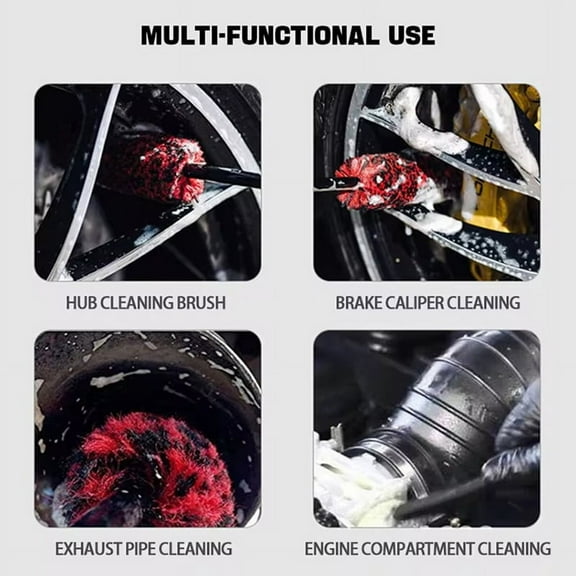 MULTI-FUNCTIONAL USE

HUB CLEANING BRUSH

BRAKE CALIPER CLEANING

EXHAUST PIPE CLEANING

ENGINE COMPARTMENT CLEANING