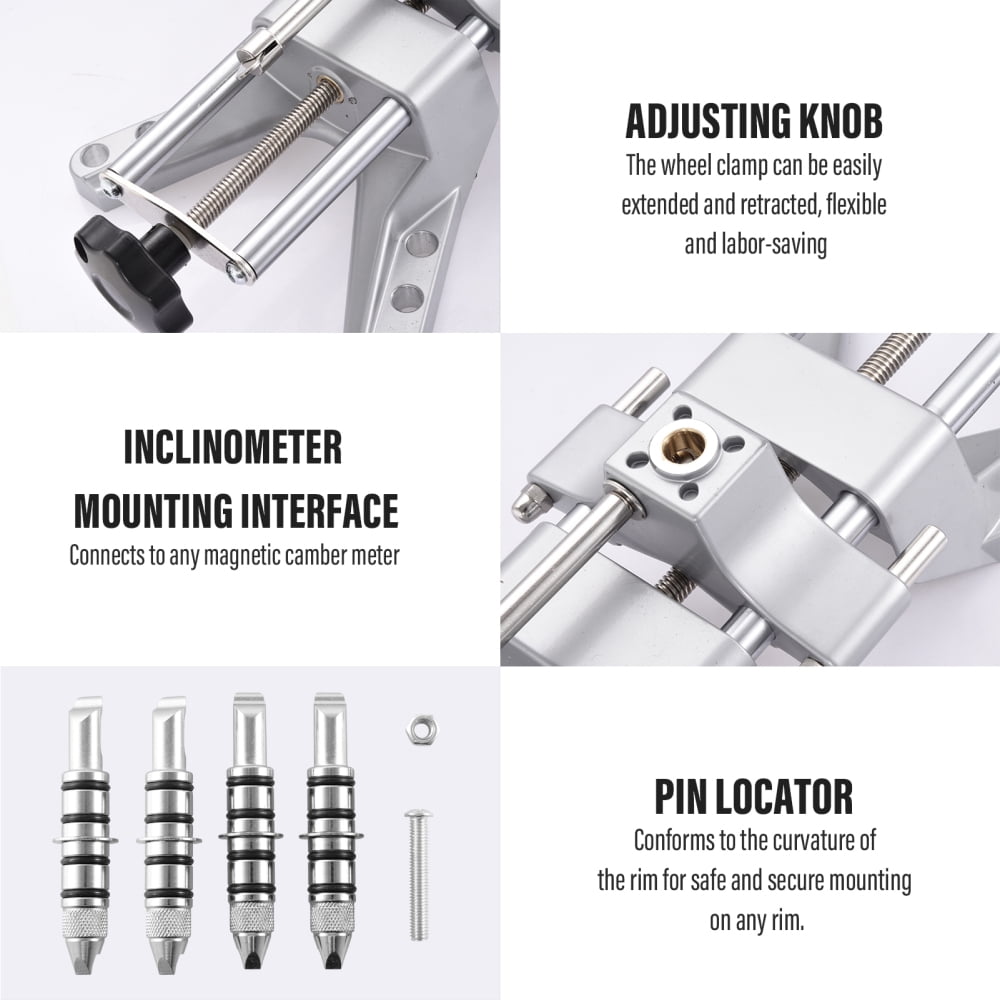 ADJUSTING KNOB
The wheel clamp can be easily extended and retracted, flexible and labor-saving

INCLINOMETER MOUNTING INTERFACE
Connects to any magnetic camber meter

PIN LOCATOR
Conforms to the curvature of the rim for safe and secure mounting on any rim.