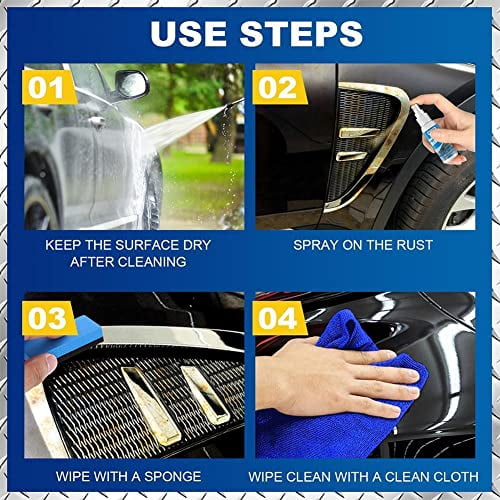 USE STEPS

01

KEEP THE SURFACE DRY AFTER CLEANING

02

SPRAY ON THE RUST

03

WIPE WITH A SPONGE

04

WIPE CLEAN WITH A CLEAN CLOTH