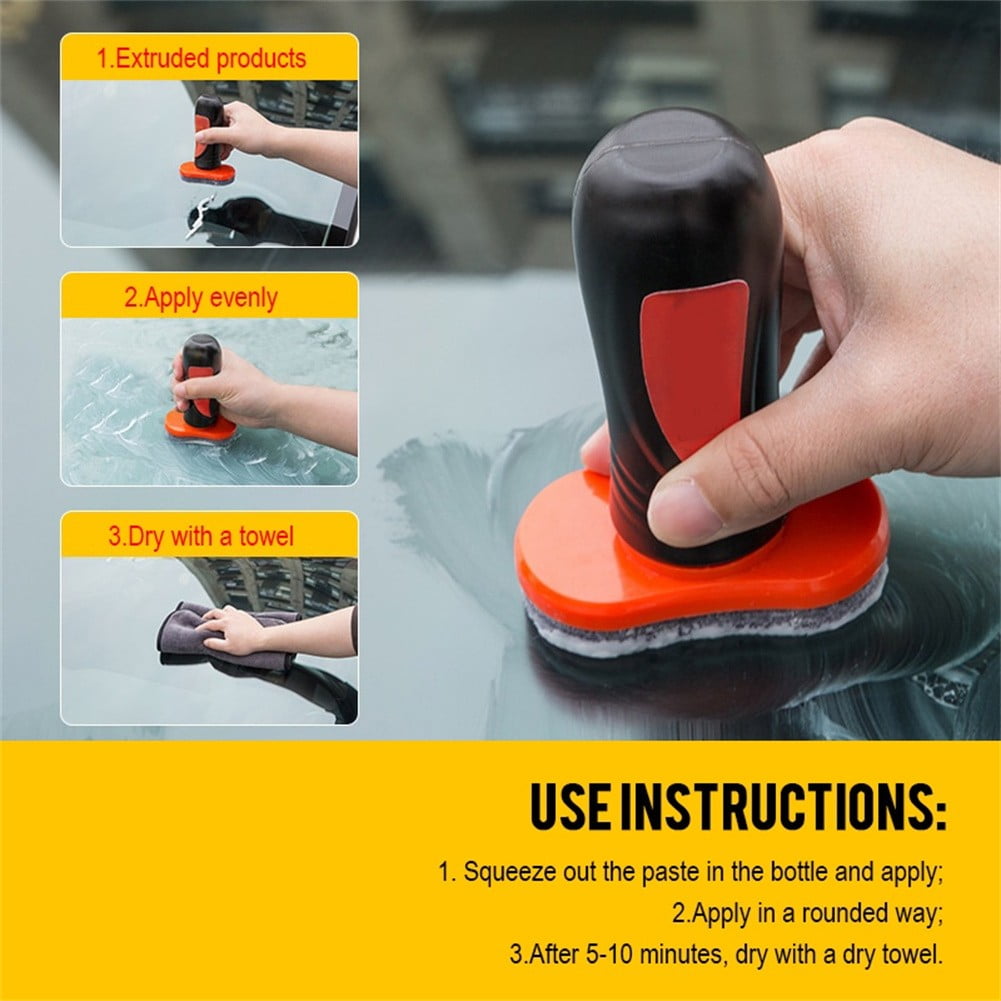 1.Extruded products

2.Apply evenly

3.Dry with a towel

USE INSTRUCTIONS:

1. Squeeze out the paste in the bottle and apply;

2.Apply in a rounded way;

3.After 5-10 minutes, dry with a dry towel.