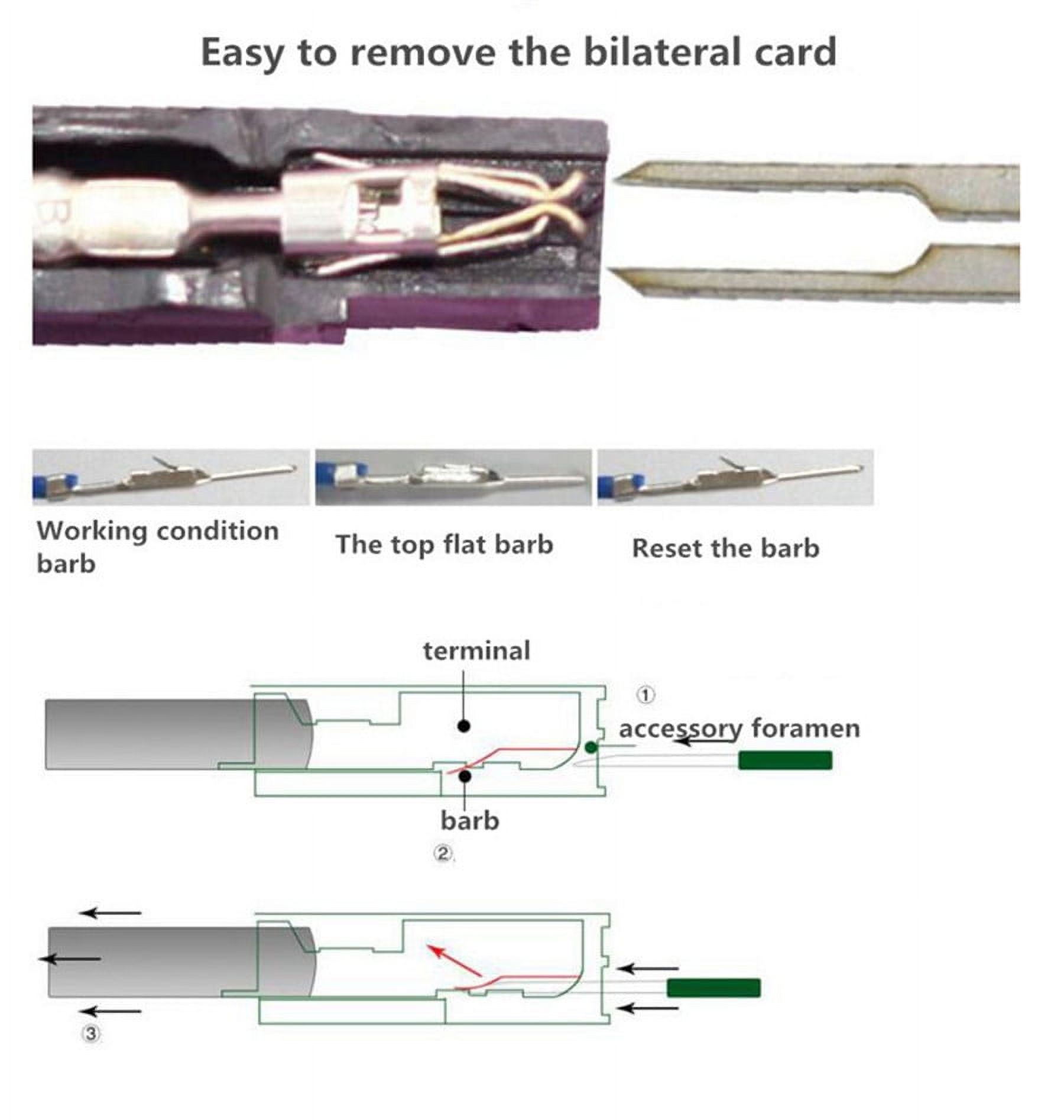 Easy to remove the bilateral card

Working condition barb

The top flat barb

Reset the barb

terminal

①

accessory foramen

barb

②

③