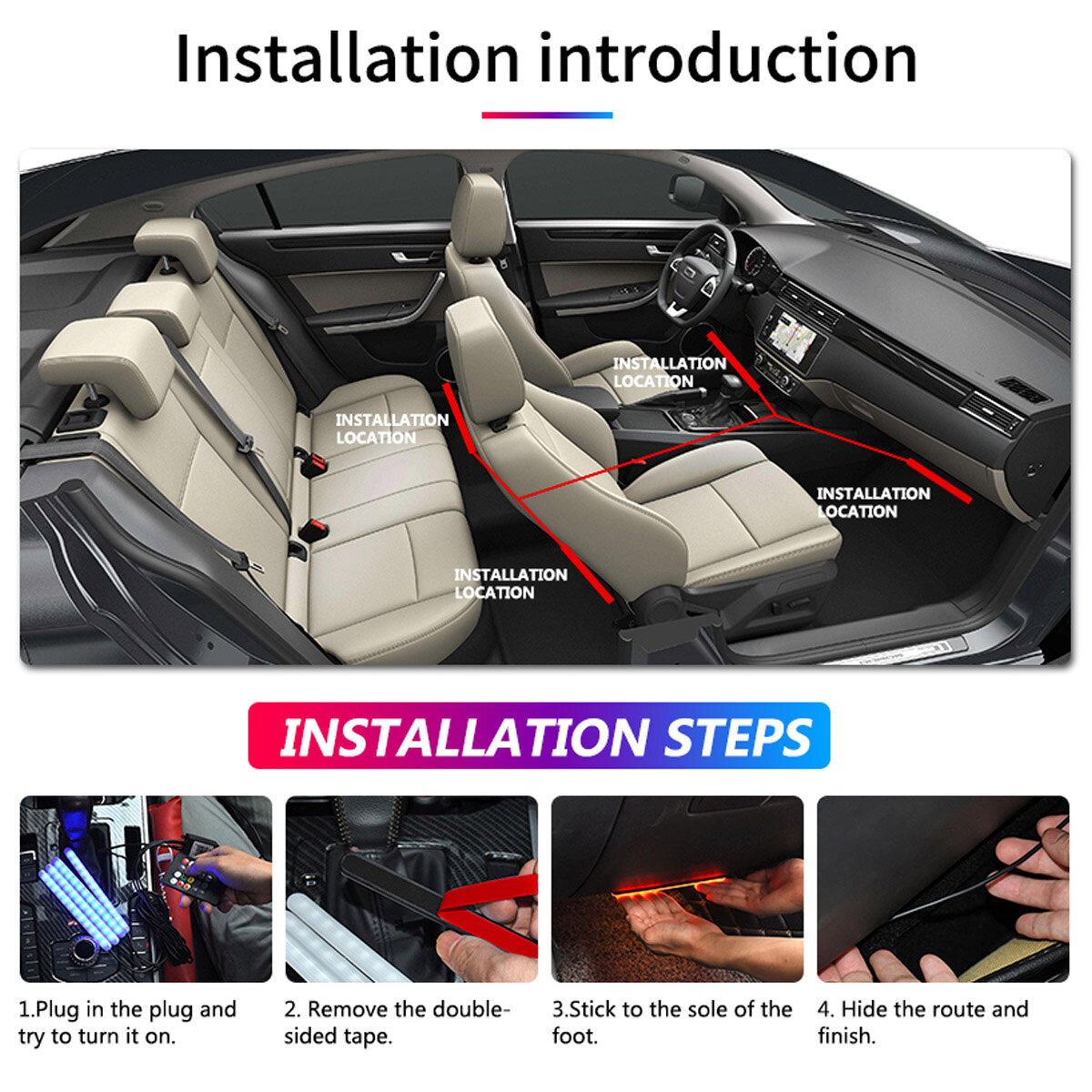 Installation introduction

INSTALLATION LOCATION

INSTALLATION LOCATION

INSTALLATION LOCATION

INSTALLATION LOCATION

INSTALLATION STEPS

1.Plug in the plug and try to turn it on.

2. Remove the double-sided tape.

3.Stick to the sole of the foot.

4. Hide the route and finish.