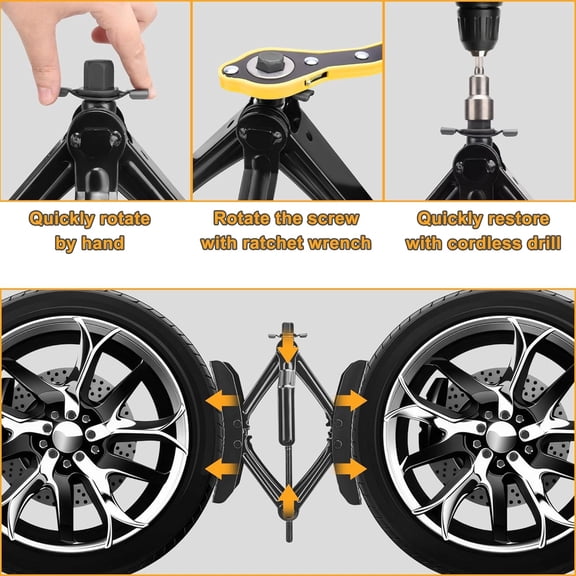 Quickly rotate by hand

Rotate the screw with ratchet wrench

Quickly restore with cordless drill