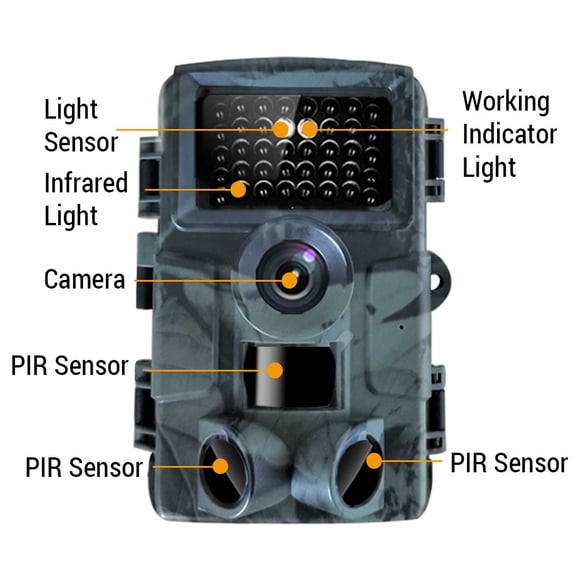 Light Sensor

Working Indicator Light

Infrared Light

Camera

PIR Sensor

PIR Sensor

PIR Sensor