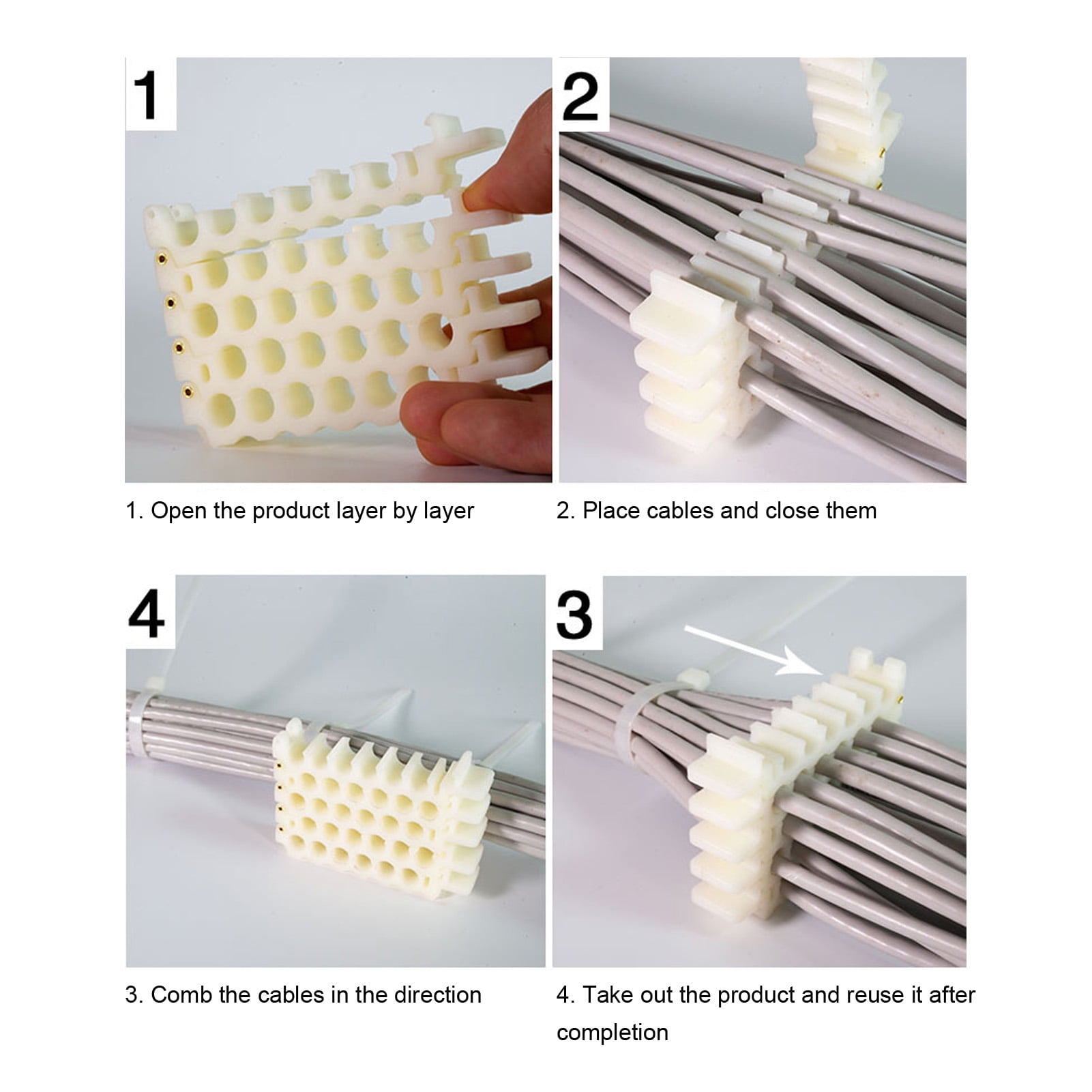 1

2

1. Open the product layer by layer

2. Place cables and close them

4

3

3. Comb the cables in the direction

4. Take out the product and reuse it after completion