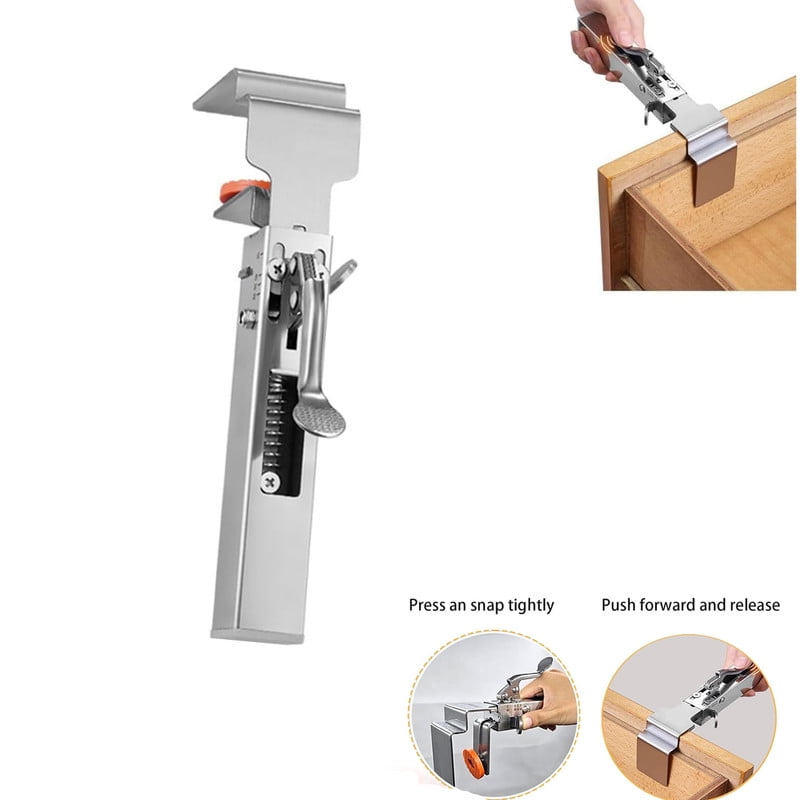 Press an snap tightly

Push forward and release