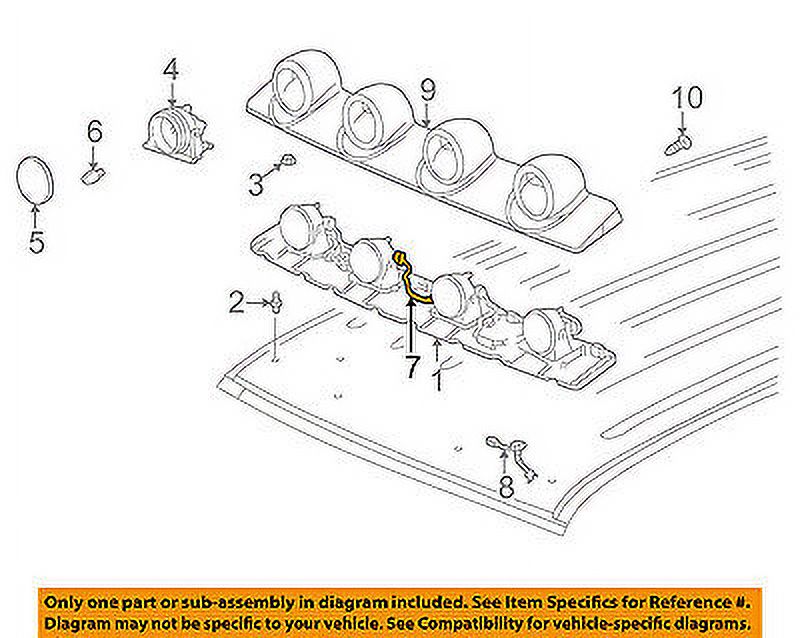 4
9
10
6
3
5
2
7
1
8

Only one part or sub-assembly in diagram included. See Item Specifics for Reference #.
Diagram may not be specific to your vehicle. See Compatibility for vehicle-specific diagrams.