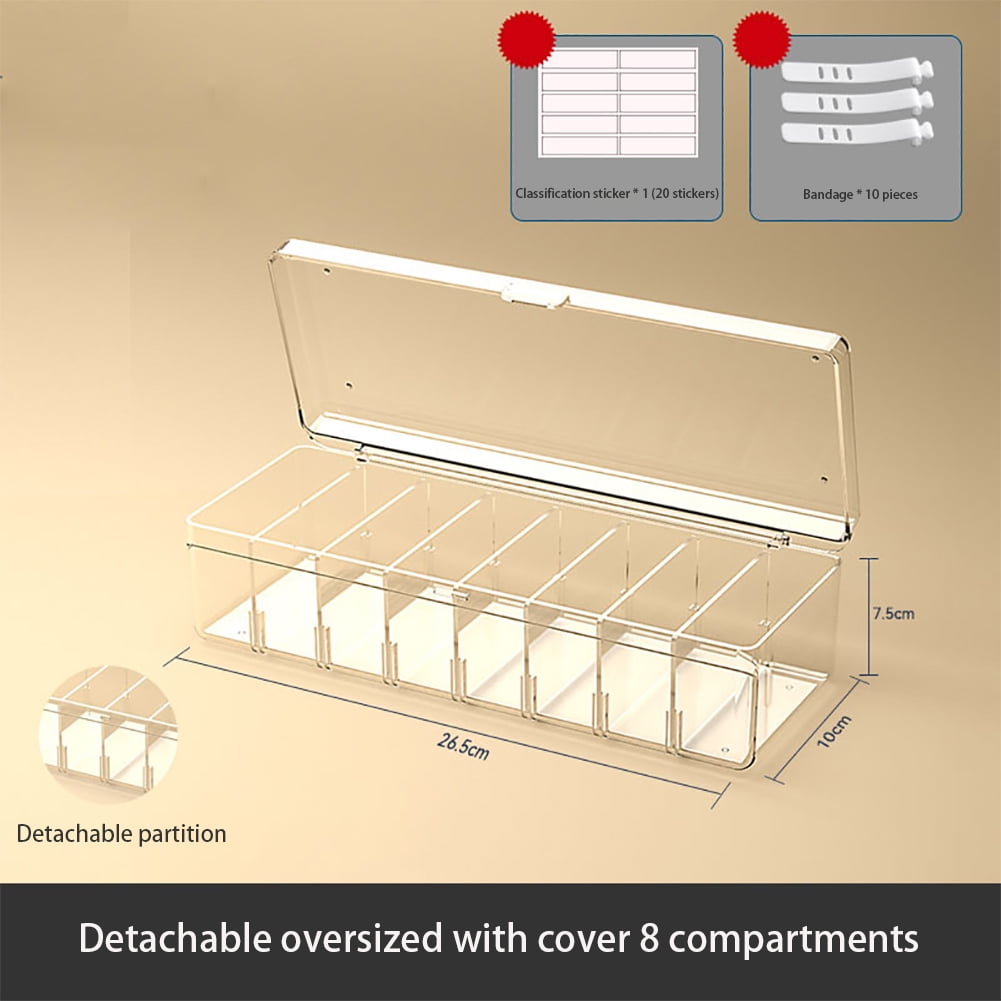 Classification sticker * 1 (20 stickers)

Bandage * 10 pieces

7.5cm

26.5cm

10cm

Detachable partition

Detachable oversized with cover 8 compartments