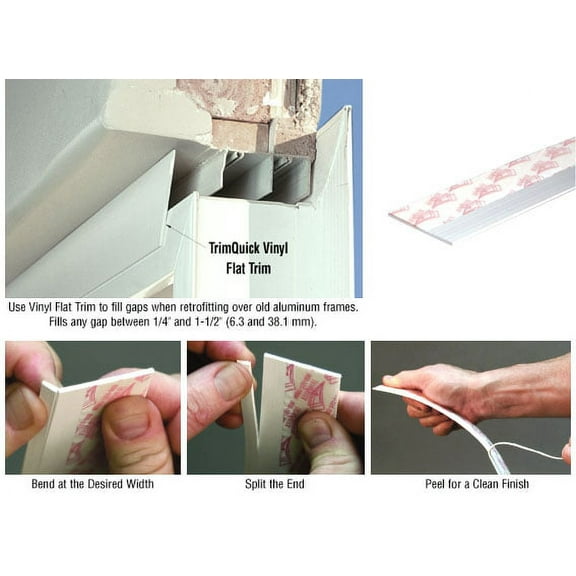 TrimQuick Vinyl Flat Trim

Use Vinyl Flat Trim to fill gaps when retrofitting over old aluminum frames. Fills any gap between 1/4" and 1-1/2" (6.3 and 38.1 mm).

Bend at the Desired Width

Split the End

Peel for a Clean Finish