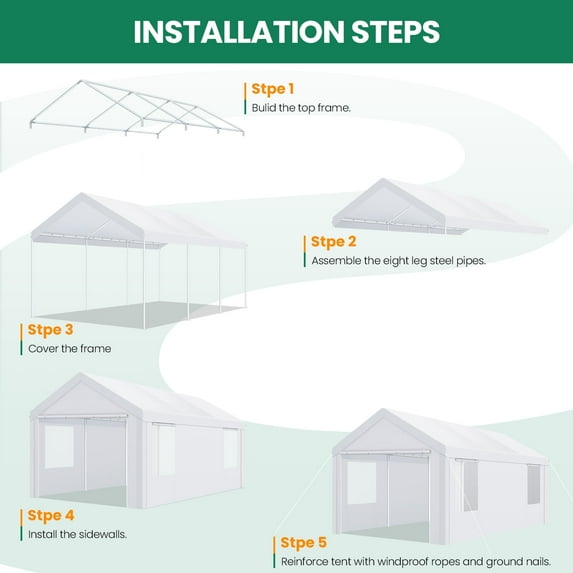 INSTALLATION STEPS

Stpe 1
Bulid the top frame.

Stpe 2
Assemble the eight leg steel pipes.

Stpe 3
Cover the frame

Stpe 4
Install the sidewalls.

Stpe 5
Reinforce tent with windproof ropes and ground nails.