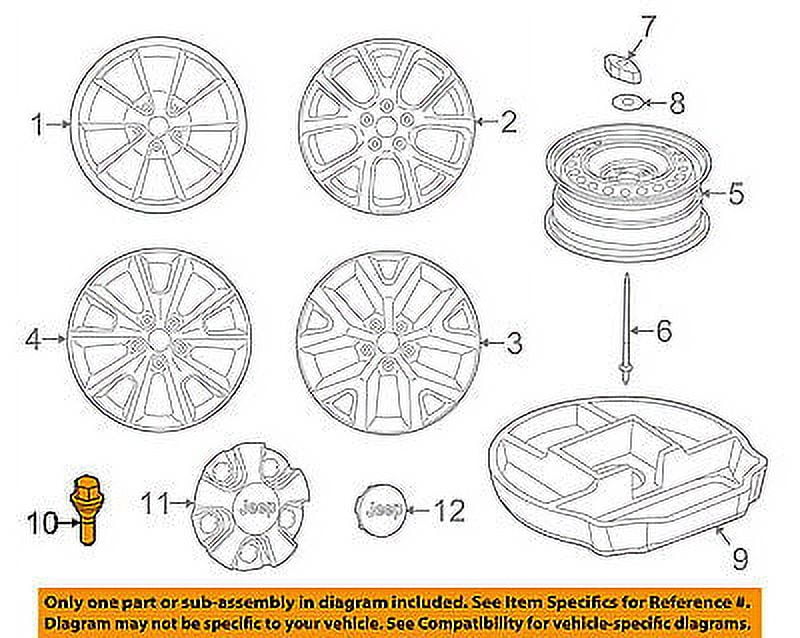 1
2
7
8
5
4
3
6
10
11
Jeep
Jeep
12
9

Only one part or sub-assembly in diagram included. See Item Specifics for Reference #. Diagram may not be specific to your vehicle. See Compatibility for vehicle-specific diagrams.