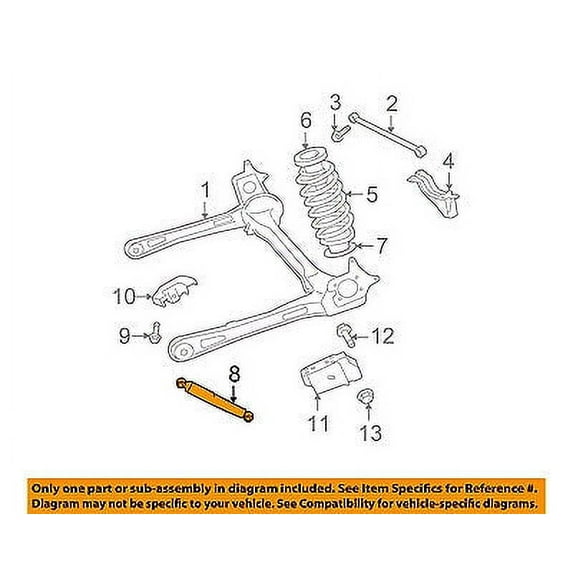 3
2
6
4
1
5
7
10
9
12
8
11
13

Only one part or sub-assembly in diagram included. See Item Specifics for Reference #. Diagram may not be specific to your vehicle. See Compatibility for vehicle-specific diagrams.