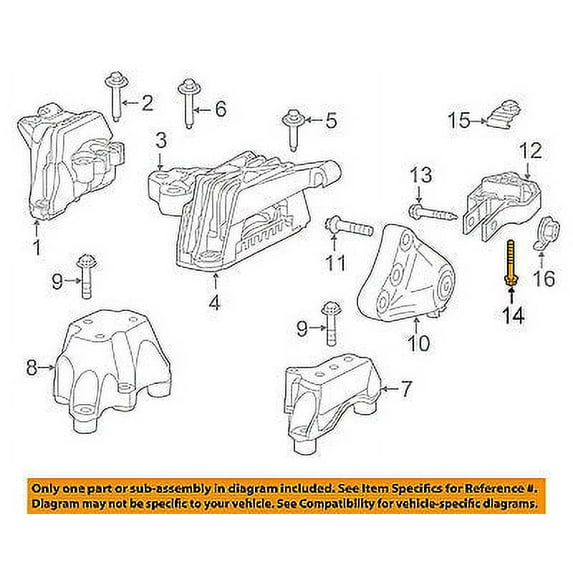 2
6
5
15
3
12
13
1
11
16
9
4
14
9
10
8
7

Only one part or sub-assembly in diagram included. See Item Specifics for Reference #. Diagram may not be specific to your vehicle. See Compatibility for vehicle-specific diagrams.