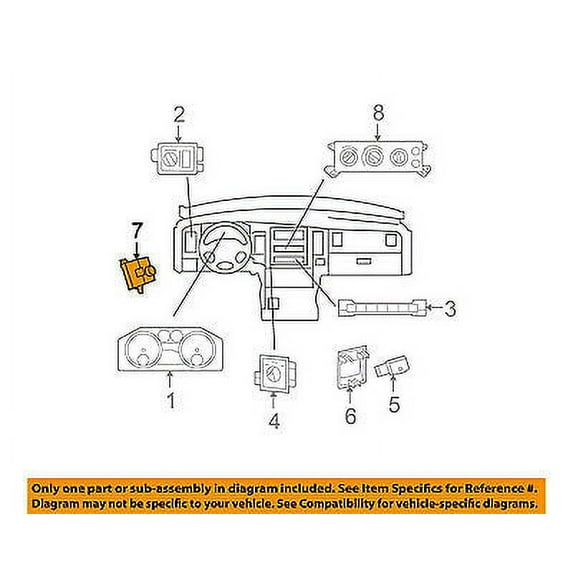 2
8
7
3
1
4
6
5

Only one part or sub-assembly in diagram included. See Item Specifics for Reference #. Diagram may not be specific to your vehicle. See Compatibility for vehicle-specific diagrams.