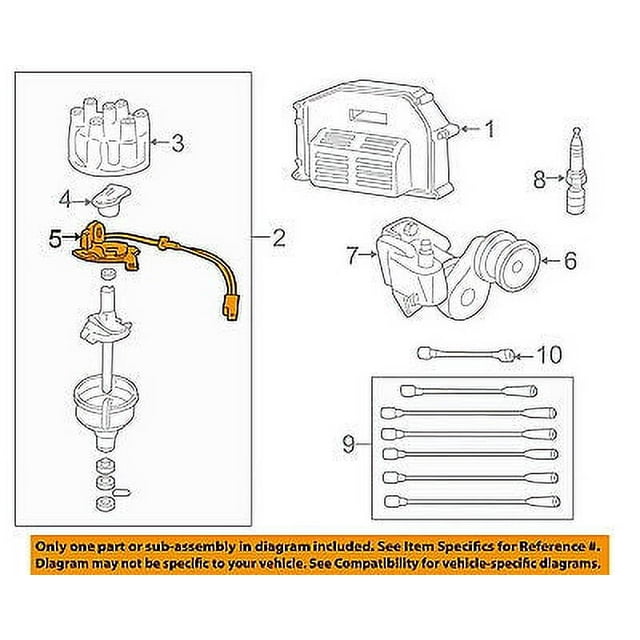 3
4
5
2
1
8
7
6
10
9

Only one part or sub-assembly in diagram included. See Item Specifics for Reference #. Diagram may not be specific to your vehicle. See Compatibility for vehicle-specific diagrams.