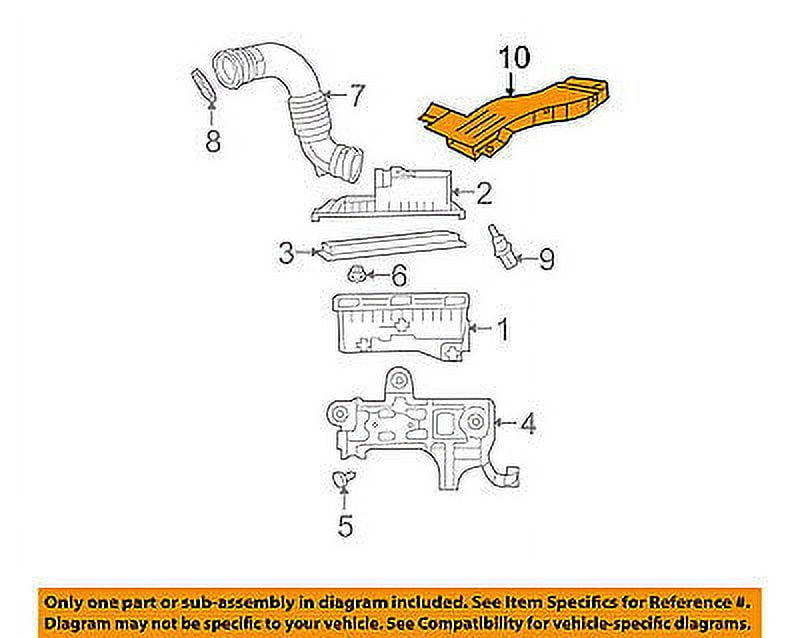 10
7
8
2
3
9
6
1
4
5

Only one part or sub-assembly in diagram included. See Item Specifics for Reference #. Diagram may not be specific to your vehicle. See Compatibility for vehicle-specific diagrams.