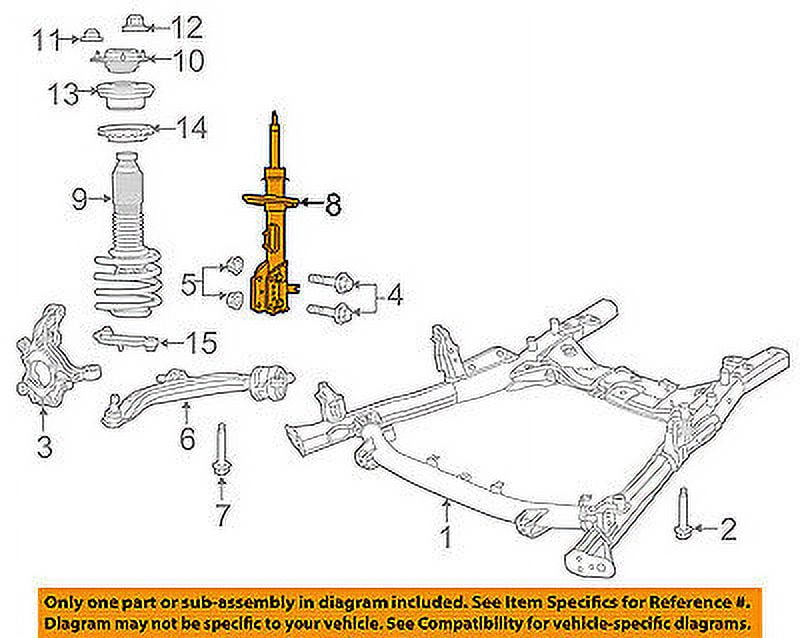 11
12
10
13
14
9
8
5
4
15
3
6
7
1
2

Only one part or sub-assembly in diagram included. See Item Specifics for Reference #. Diagram may not be specific to your vehicle. See Compatibility for vehicle-specific diagrams.