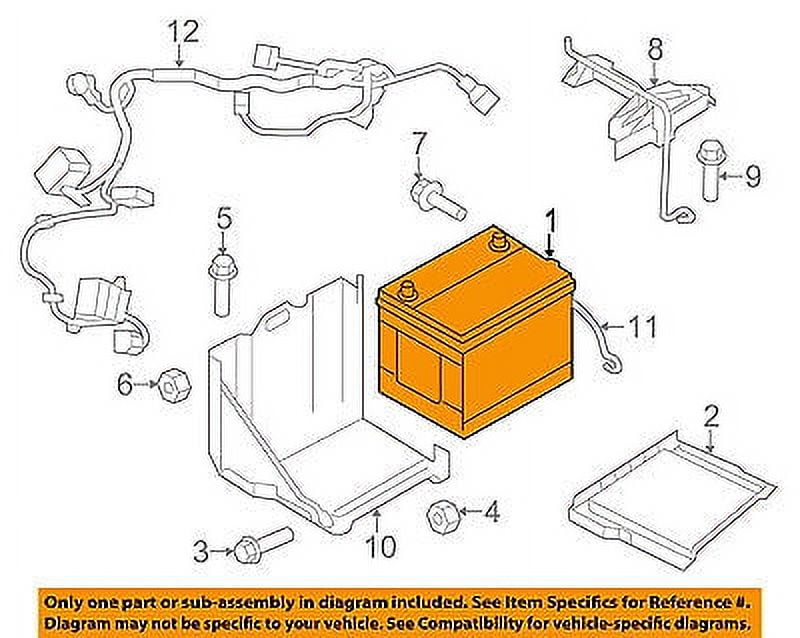 12

8

7

9

5

1

11

6

2

4

3

10

Only one part or sub-assembly in diagram included. See Item Specifics for Reference #. Diagram may not be specific to your vehicle. See Compatibility for vehicle-specific diagrams.