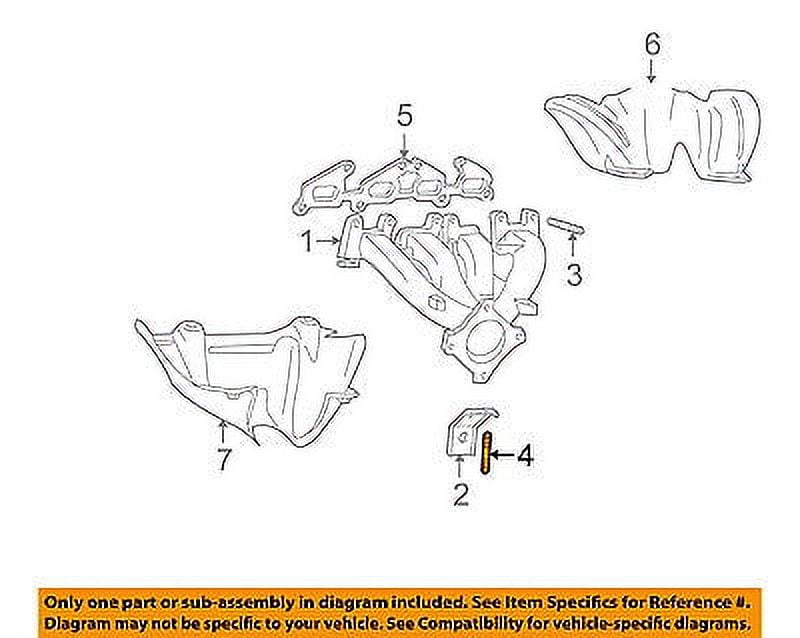 6

5

1

3

7

4

2

Only one part or sub-assembly in diagram included. See Item Specifics for Reference #. Diagram may not be specific to your vehicle. See Compatibility for vehicle-specific diagrams.