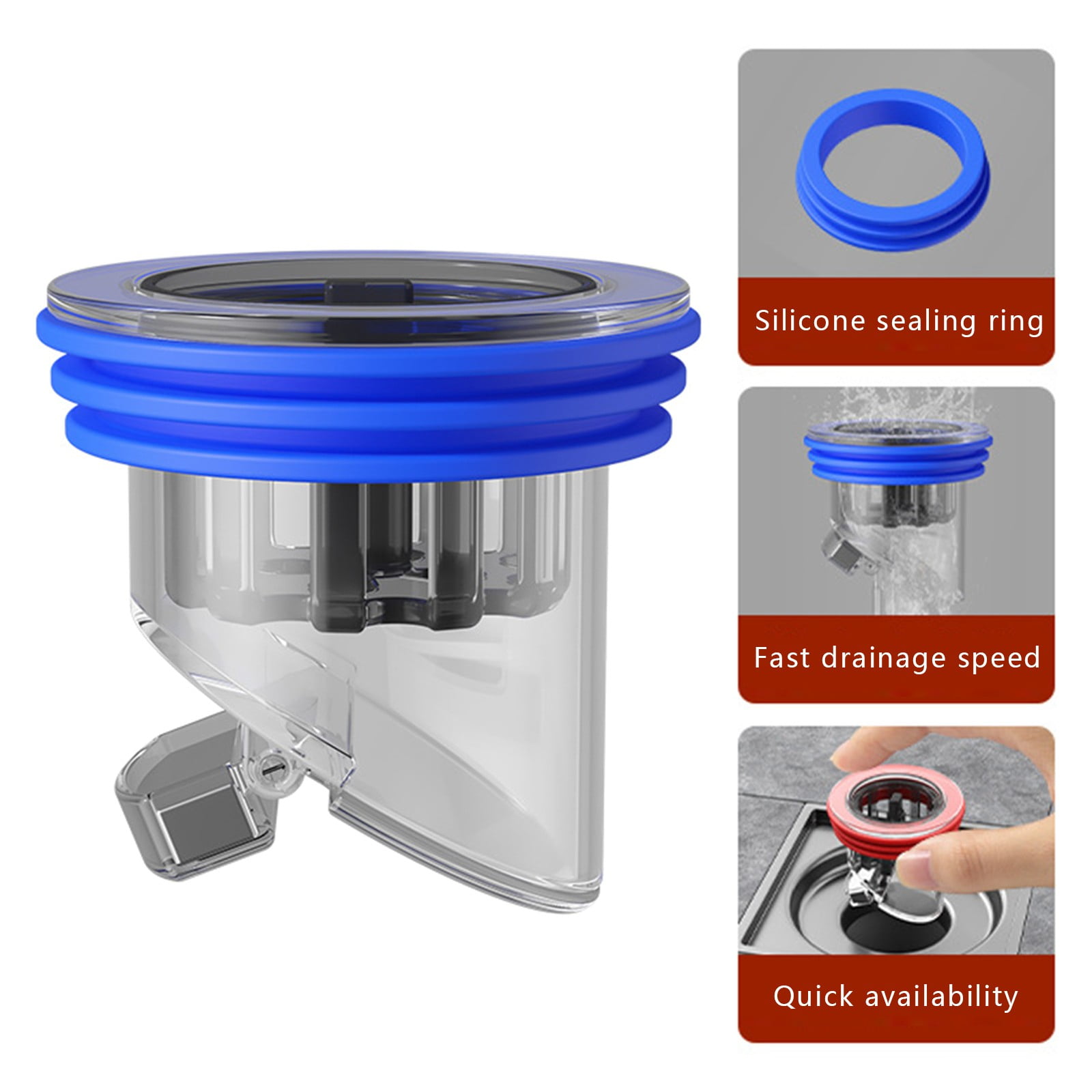 Silicone sealing ring

Fast drainage speed

Quick availability