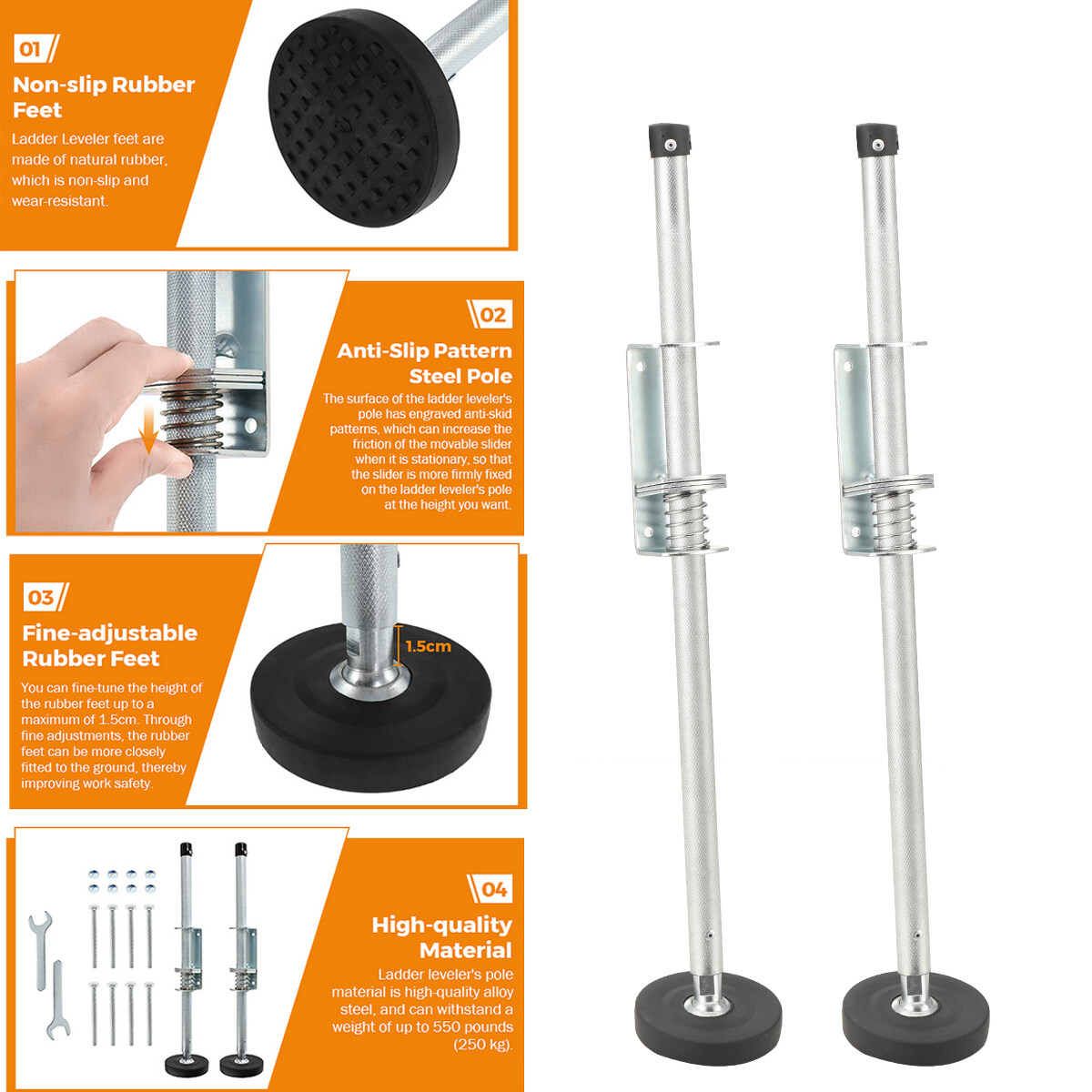 01

Non-slip Rubber Feet

Ladder Leveler feet are made of natural rubber, which is non-slip and wear-resistant.

02

Anti-Slip Pattern Steel Pole

The surface of the ladder leveler's pole has engraved anti-skid patterns, which can increase the friction of the movable slider when it is stationary, so that the slider is more firmly fixed on the ladder leveler's pole at the height you want.

03

Fine-adjustable Rubber Feet

You can fine-tune the height of the rubber feet up to a maximum of 1.5cm. Through fine adjustments, the rubber feet can be more closely fitted to the ground, thereby improving work safety.

1.5cm

04

High-quality Material

Ladder leveler's pole material is high-quality alloy steel, and can withstand a weight of up to 550 pounds (250 kg).