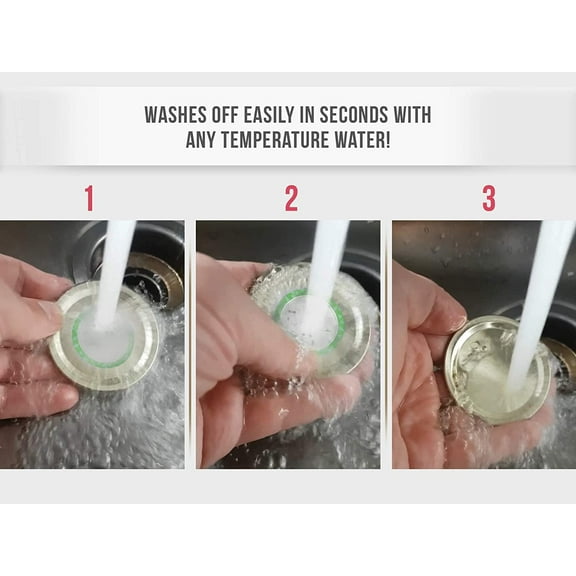 WASHES OFF EASILY IN SECONDS WITH ANY TEMPERATURE WATER!

1

2

3