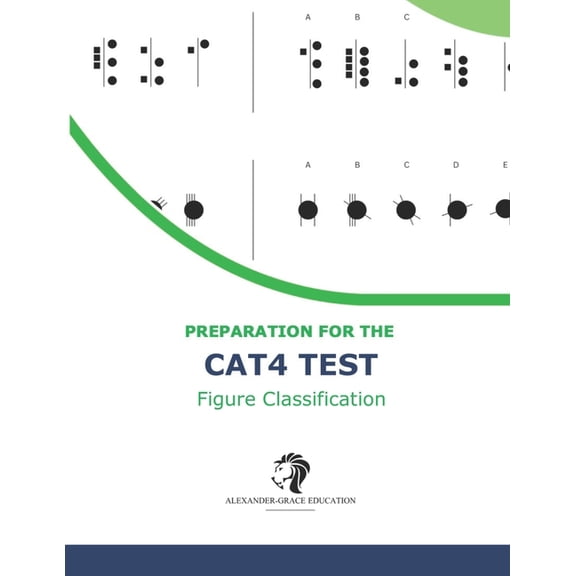 A B C

A B C D E

PREPARATION FOR THE

CAT4 TEST

Figure Classification

ALEXANDER-GRACE EDUCATION