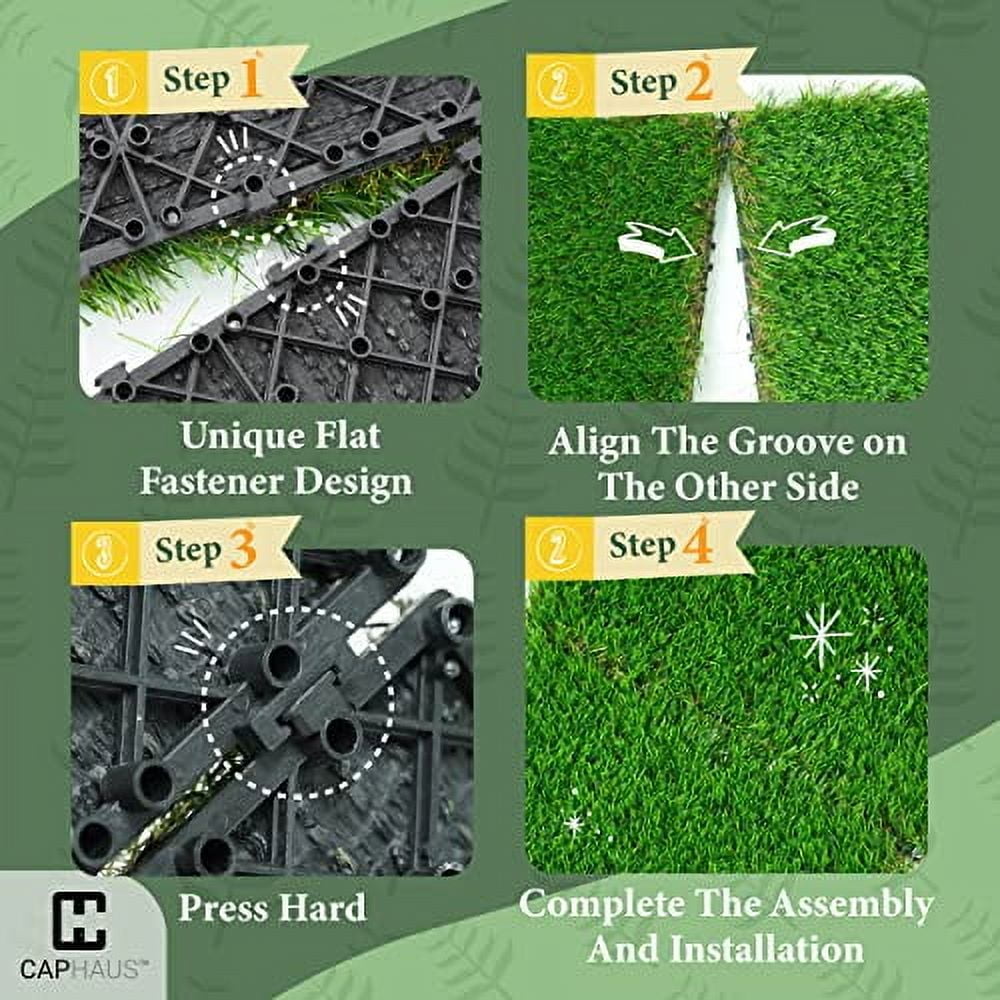 ① Step 1

Unique Flat Fastener Design

② Step 2

Align The Groove on The Other Side

③ Step 3

Press Hard

② Step 4

Complete The Assembly And Installation

CAPHAUS™