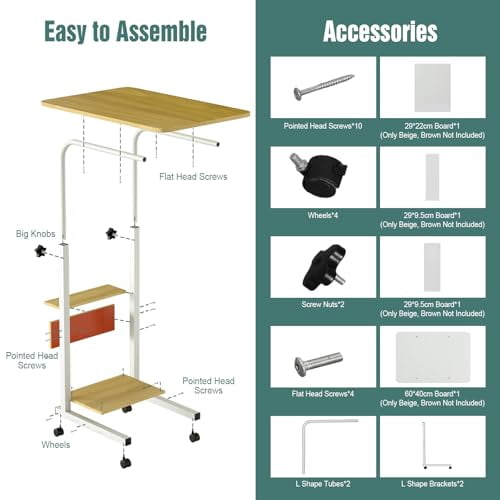 Easy to Assemble

Flat Head Screws

Big Knobs

Pointed Head Screws

Pointed Head Screws

Wheels

Accessories

Pointed Head Screws*10

29*22cm Board*1
(Only Beige, Brown Not Included)

Wheels*4

29*9.5cm Board*1
(Only Beige, Brown Not Included)

Screw Nuts*2

29*9.5cm Board*1
(Only Beige, Brown Not Included)

Flat Head Screws*4

60*40cm Board*1
(Only Beige, Brown Not Included)

L Shape Tubes*2

L Shape Brackets*2