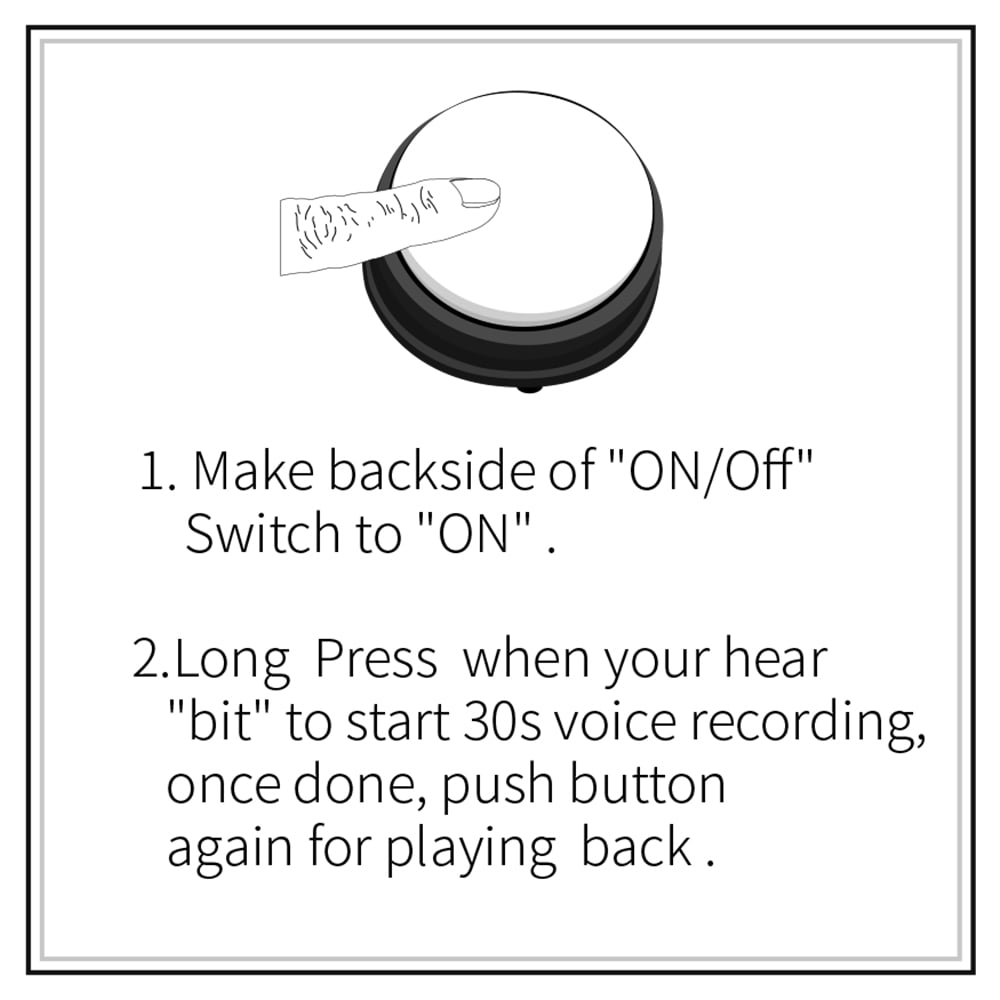 1. Make backside of "ON/Off" Switch to "ON" .

2.Long Press when your hear "bit" to start 30s voice recording, once done, push button again for playing back .