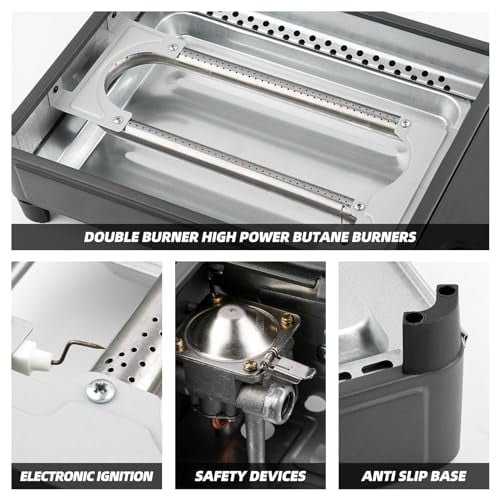 DOUBLE BURNER HIGH POWER BUTANE BURNERS

ELECTRONIC IGNITION

SAFETY DEVICES

ANTI SLIP BASE