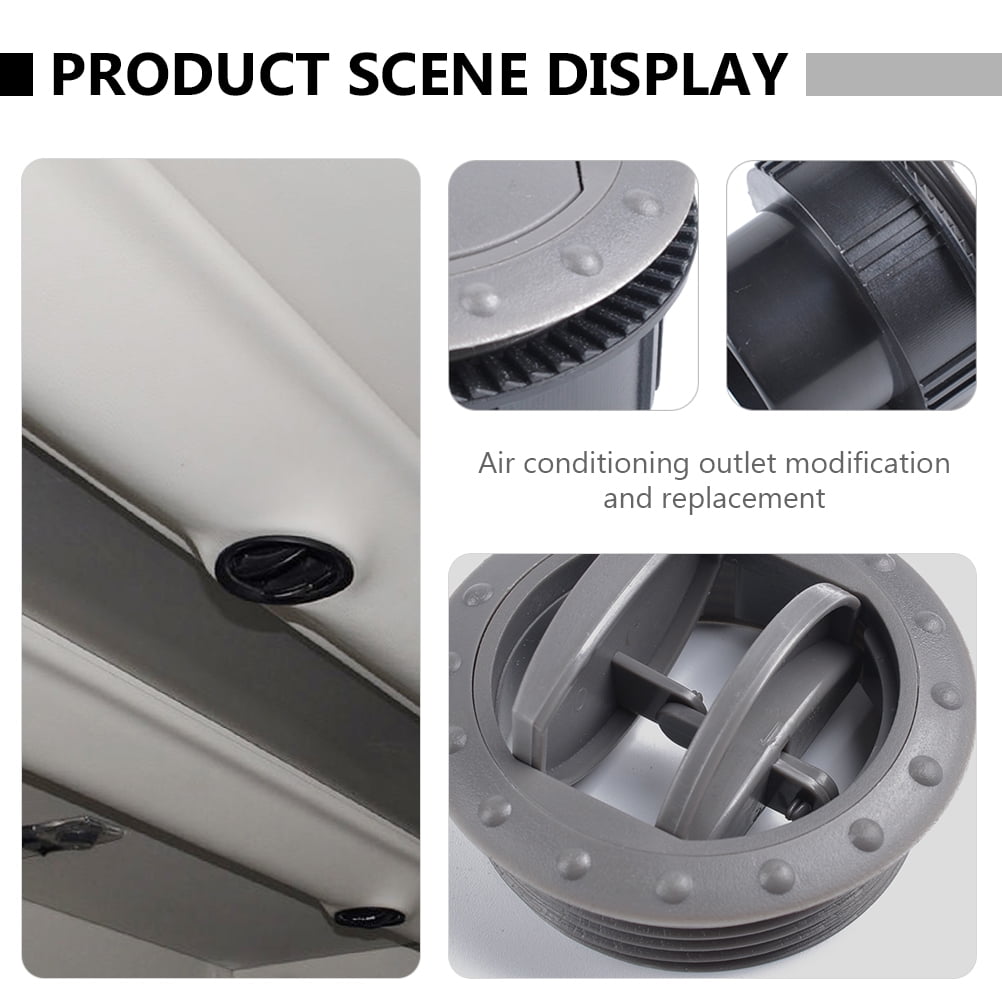 PRODUCT SCENE DISPLAY

Air conditioning outlet modification and replacement